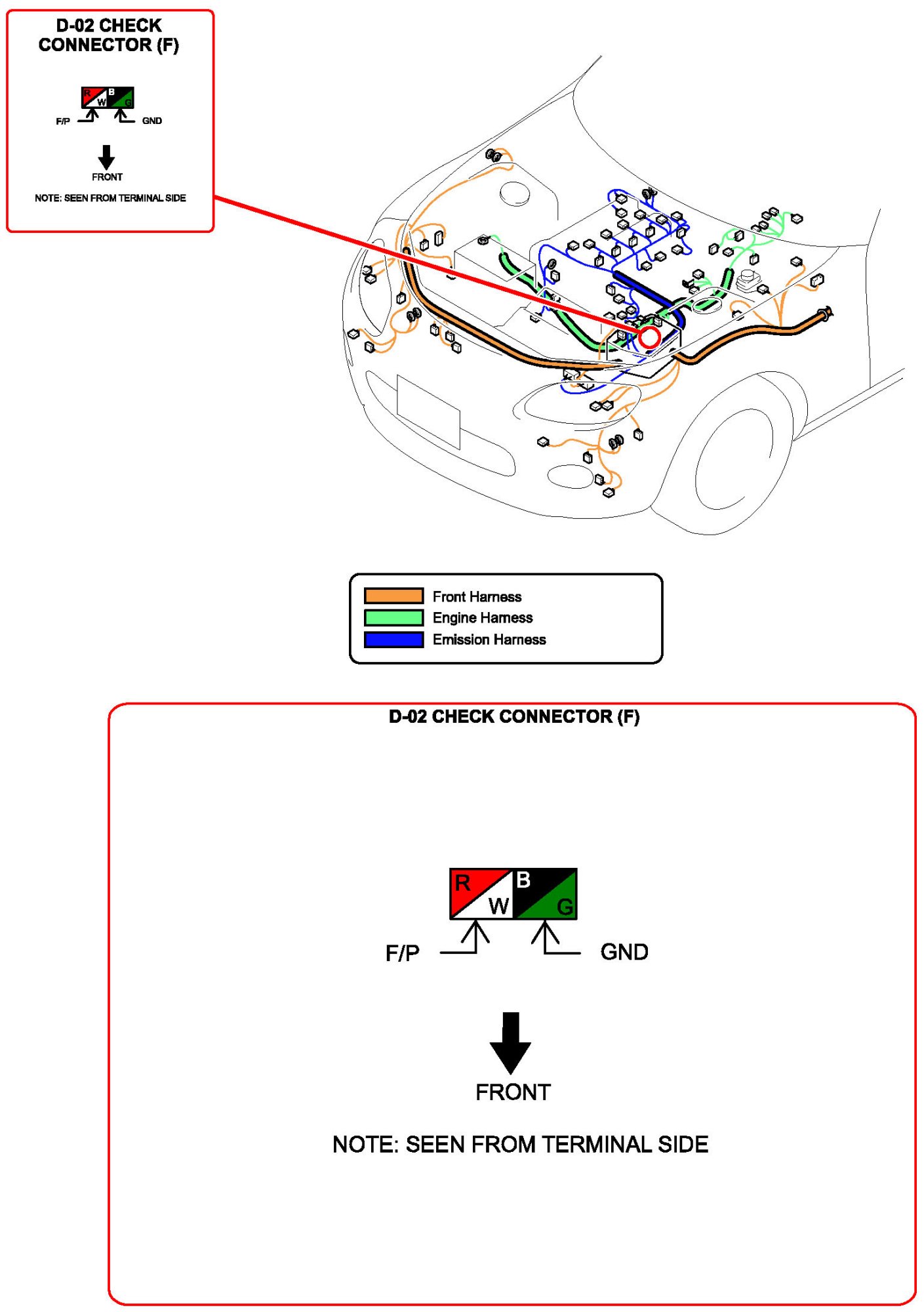 D-02 CHECK CONNECTOR (F)

R B W G

F/P GND

FRONT

NOTE: SEEN FROM TERMINAL SIDE

Front Harness
Engine Harness
Emission Harness

D-02 CHECK CONNECTOR (F)

R B W G

F/P GND

FRONT

NOTE: SEEN FROM TERMINAL SIDE