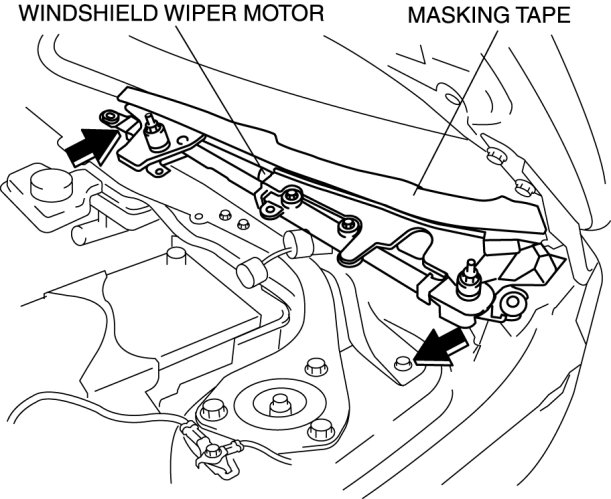 WINDSHIELD WIPER MOTOR

MASKING TAPE