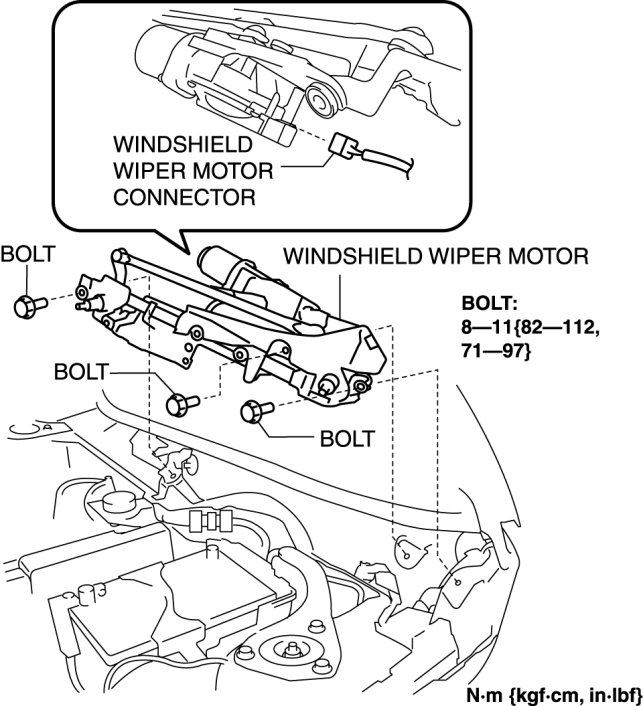 WINDSHIELD WIPER MOTOR CONNECTOR

BOLT

WINDSHIELD WIPER MOTOR

BOLT:
8—11{82—112, 71—97}

BOLT

BOLT

N·m {kgf·cm, in·lbf}