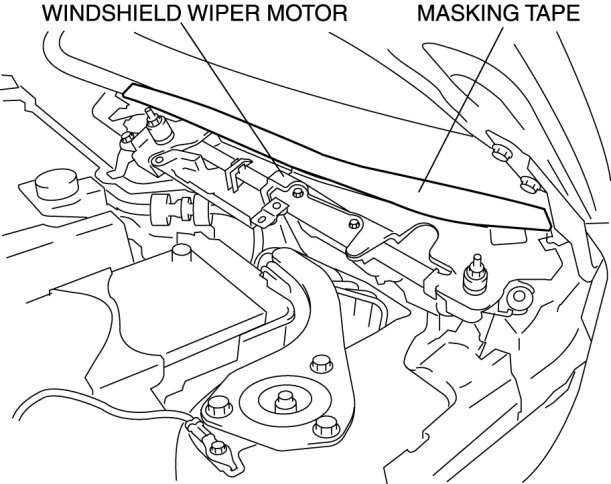 WINDSHIELD WIPER MOTOR

MASKING TAPE