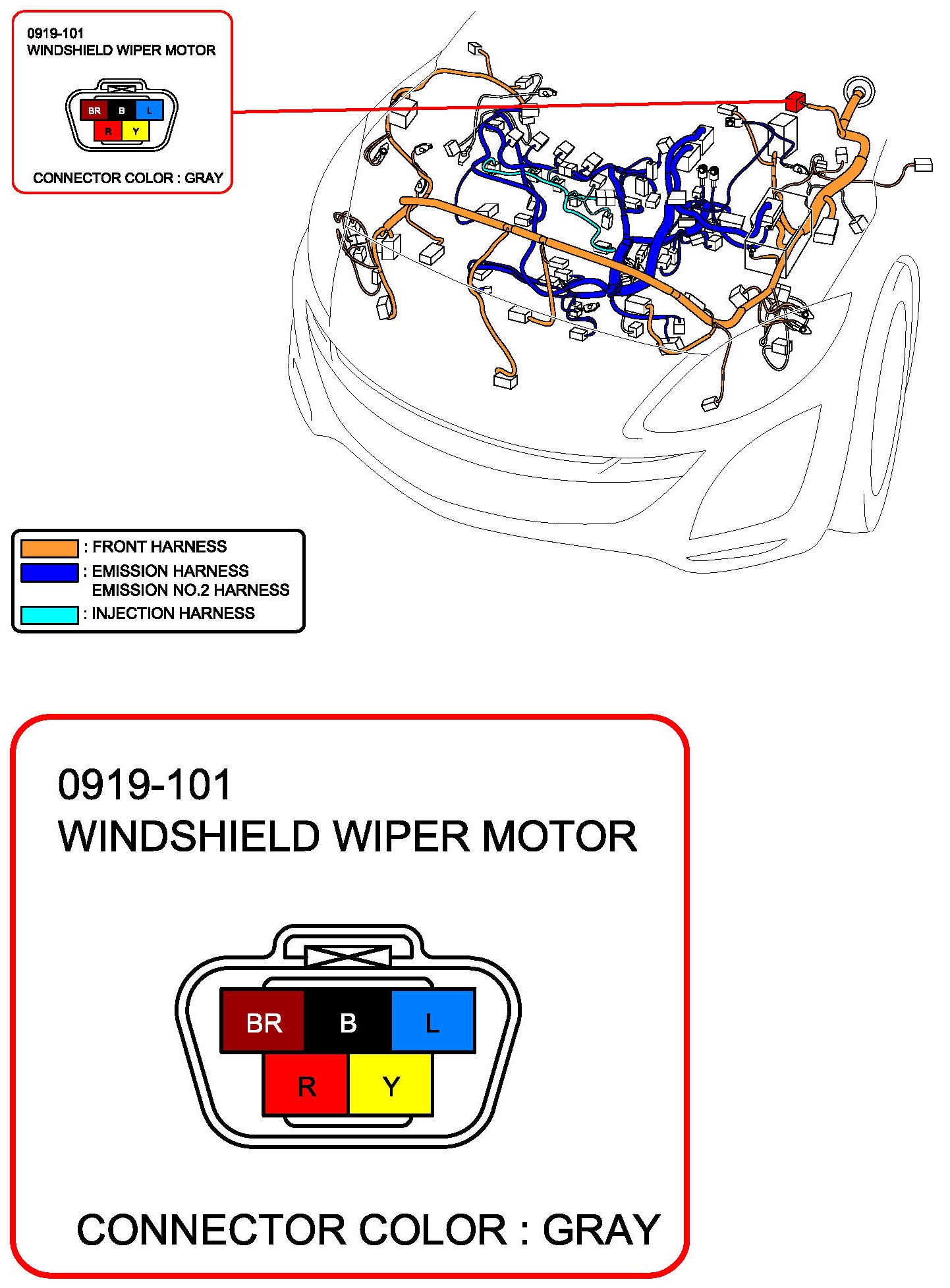 0919-101
WINDSHIELD WIPER MOTOR

BR B L
R Y

CONNECTOR COLOR : GRAY

: FRONT HARNESS
: EMISSION HARNESS
EMISSION NO.2 HARNESS
: INJECTION HARNESS

0919-101
WINDSHIELD WIPER MOTOR

BR B L
R Y

CONNECTOR COLOR : GRAY