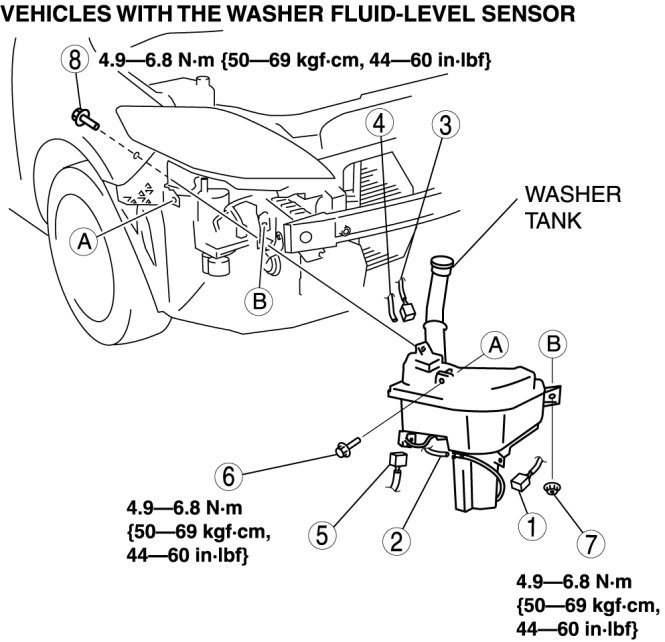 VEHICLES WITH THE WASHER FLUID-LEVEL SENSOR

8 4.9—6.8 N·m {50—69 kgf·cm, 44—60 in·lbf}

4

3

WASHER TANK

A

B

A

B

6

4.9—6.8 N·m {50—69 kgf·cm, 44—60 in·lbf}

5

2

1

7

4.9—6.8 N·m {50—69 kgf·cm, 44—60 in·lbf}