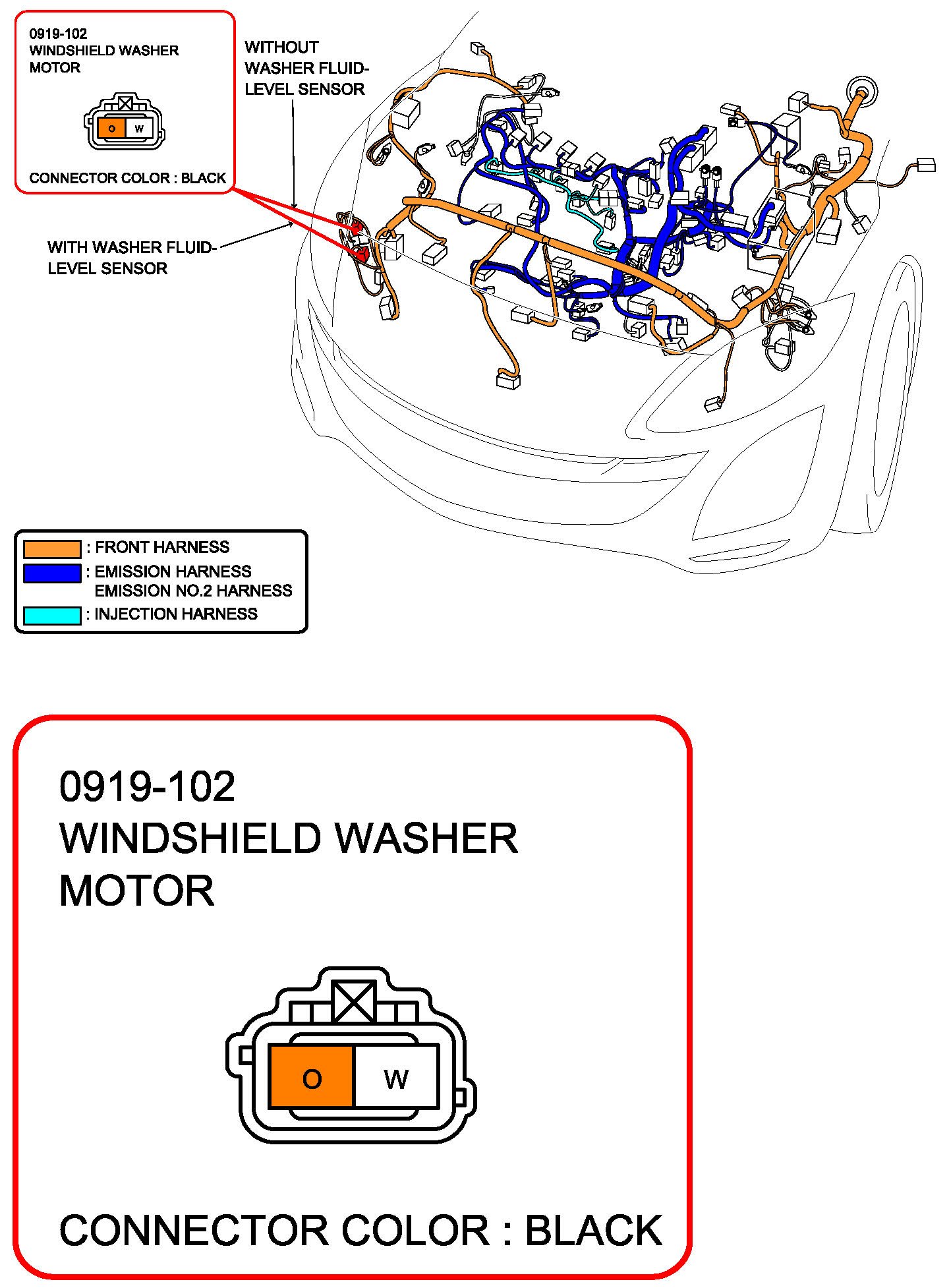 0919-102
WINDSHIELD WASHER MOTOR

O W

CONNECTOR COLOR : BLACK

WITHOUT WASHER FLUID-LEVEL SENSOR

WITH WASHER FLUID-LEVEL SENSOR

: FRONT HARNESS
: EMISSION HARNESS
EMISSION NO.2 HARNESS
: INJECTION HARNESS

0919-102
WINDSHIELD WASHER
MOTOR

O W

CONNECTOR COLOR : BLACK