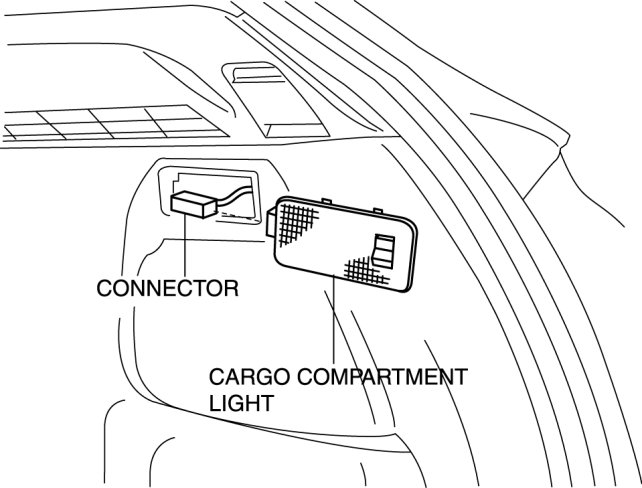 CONNECTOR

CARGO COMPARTMENT LIGHT