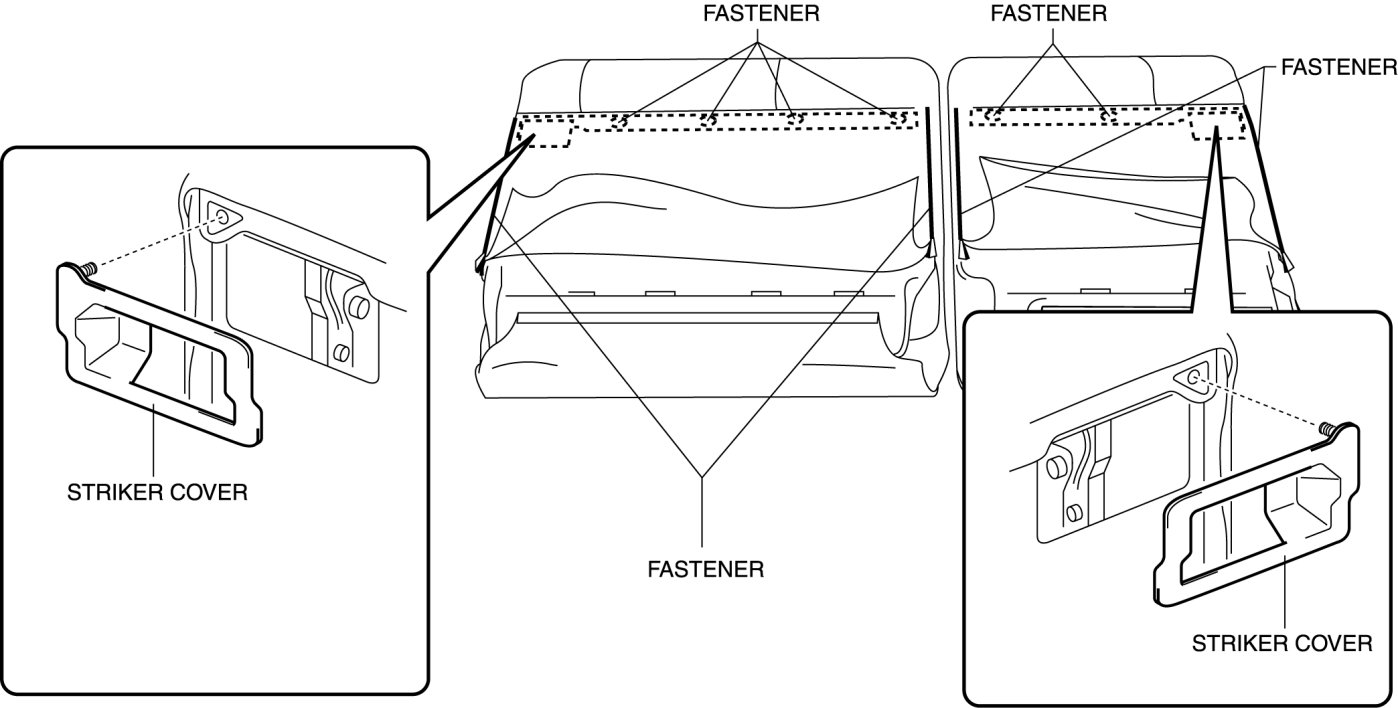 FASTENER
FASTENER
FASTENER
STRIKER COVER
FASTENER
STRIKER COVER