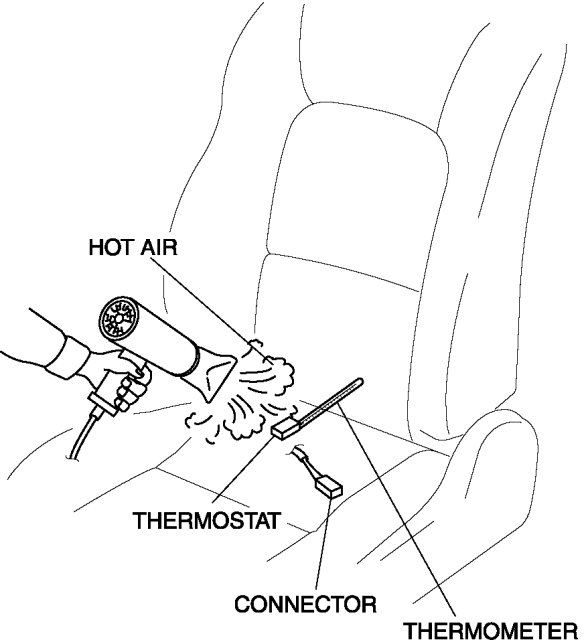 HOT AIR

THERMOSTAT

CONNECTOR

THERMOMETER