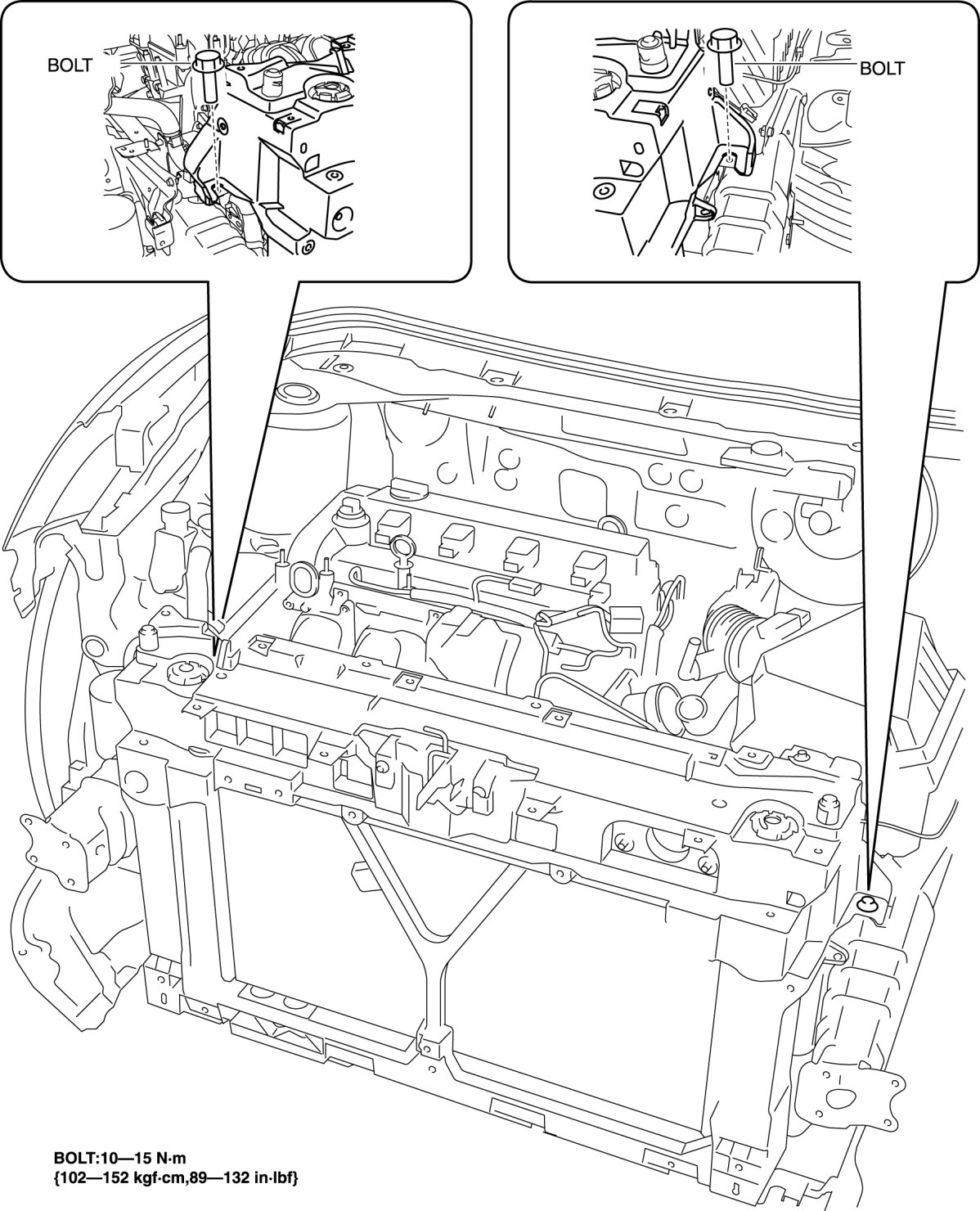 BOLT

BOLT

BOLT:10—15 N·m
{102—152 kgf·cm,89—132 in·lbf}