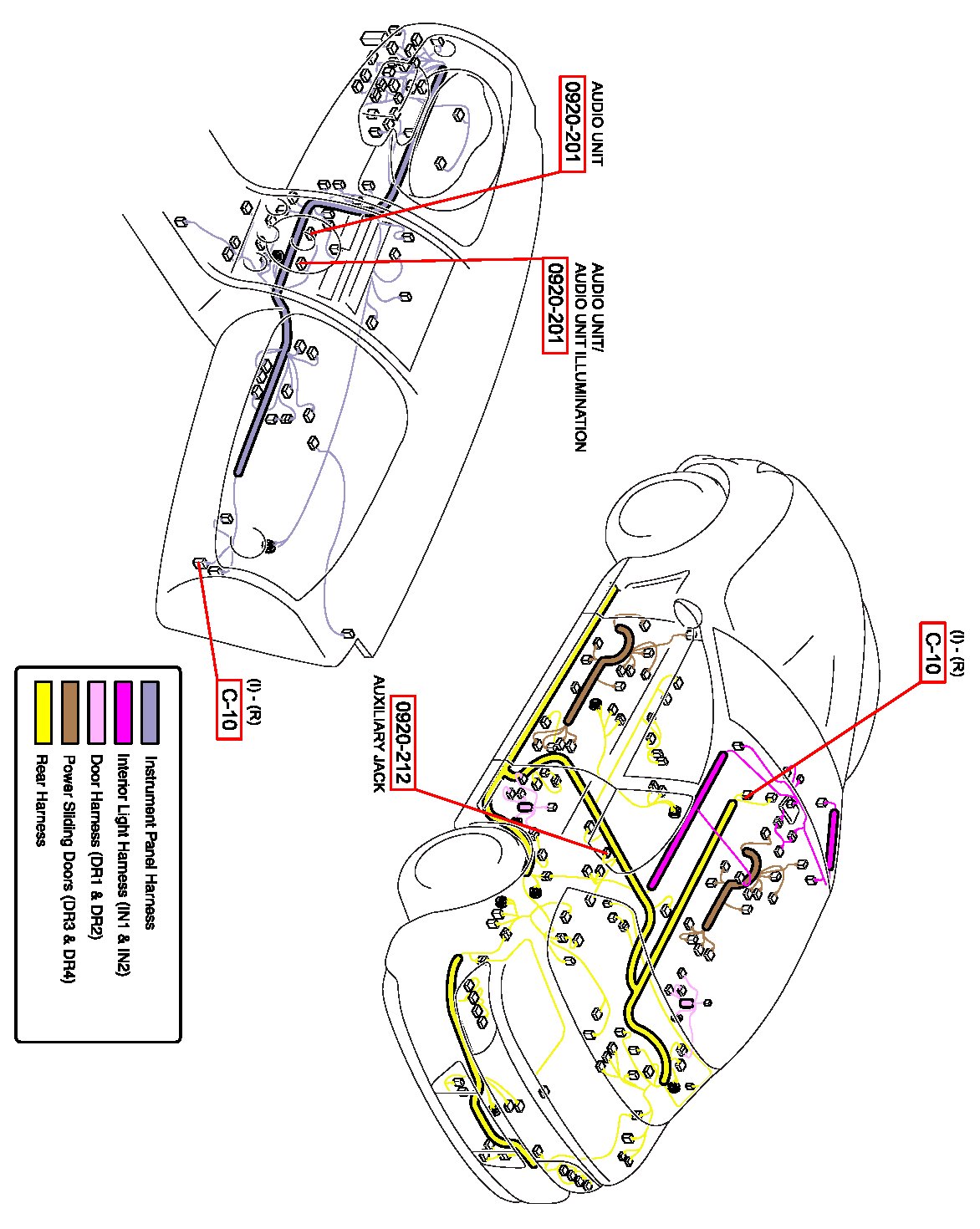 AUDIO UNIT
0920-201

AUDIO UNIT/
AUDIO UNIT ILLUMINATION
0920-201

(I) - (R)
C-10

(I) - (R)
C-10

0920-212
AUXILIARY JACK

Instrument Panel Harness
Interior Light Harness (IN1 & IN2)
Door Harness (DR1 & DR2)
Power Sliding Doors (DR3 & DR4)
Rear Harness