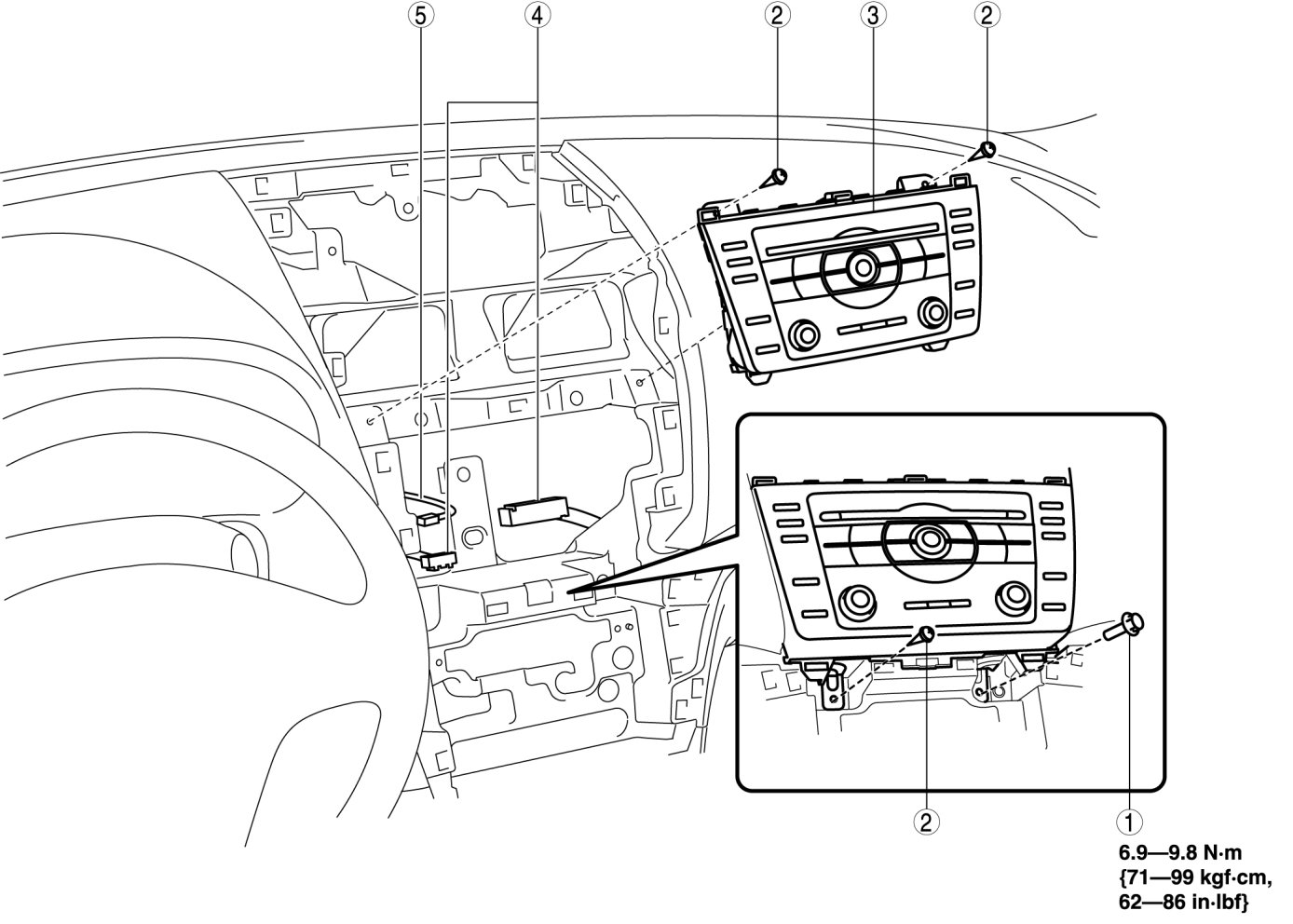 5
4
2
3
2
2
1
6.9—9.8 N·m {71—99 kgf·cm, 62—86 in·lbf}