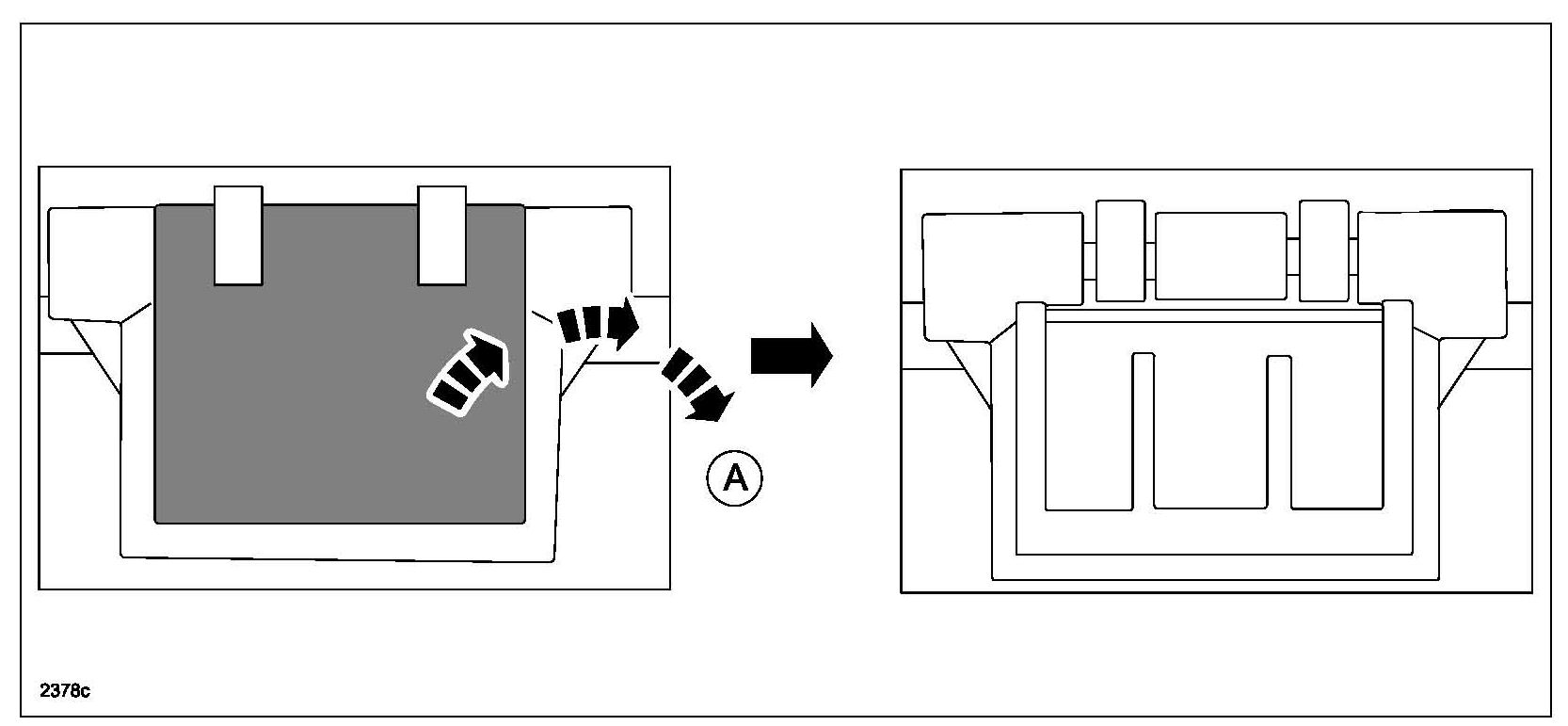 A

2378c