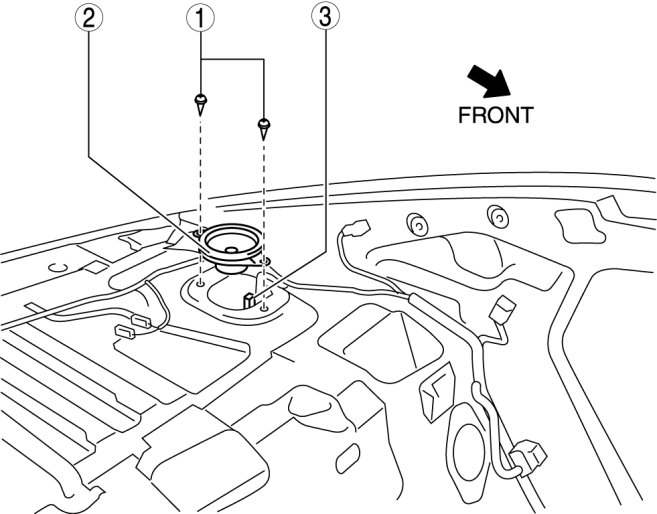 2
1
3
FRONT