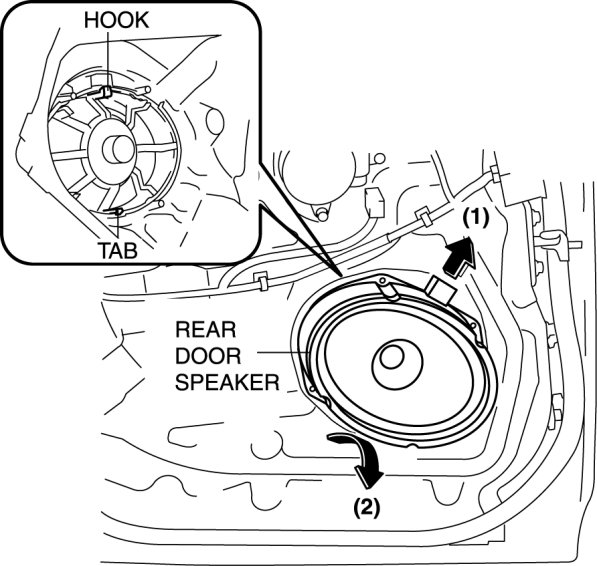 HOOK
TAB
(1)
REAR DOOR SPEAKER
(2)