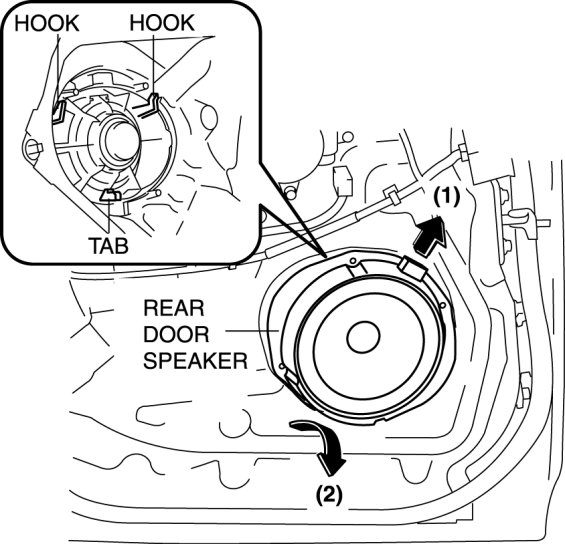 HOOK
HOOK
TAB
(1)
REAR DOOR SPEAKER
(2)