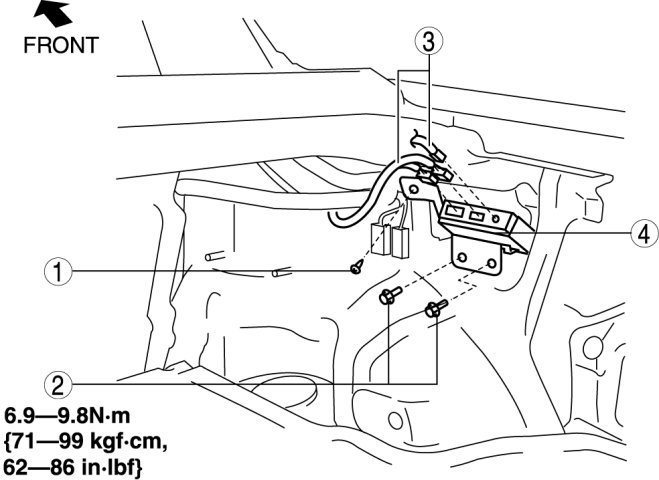 FRONT

3

4

1

2

6.9—9.8N·m
{71—99 kgf·cm,
62—86 in·lbf}