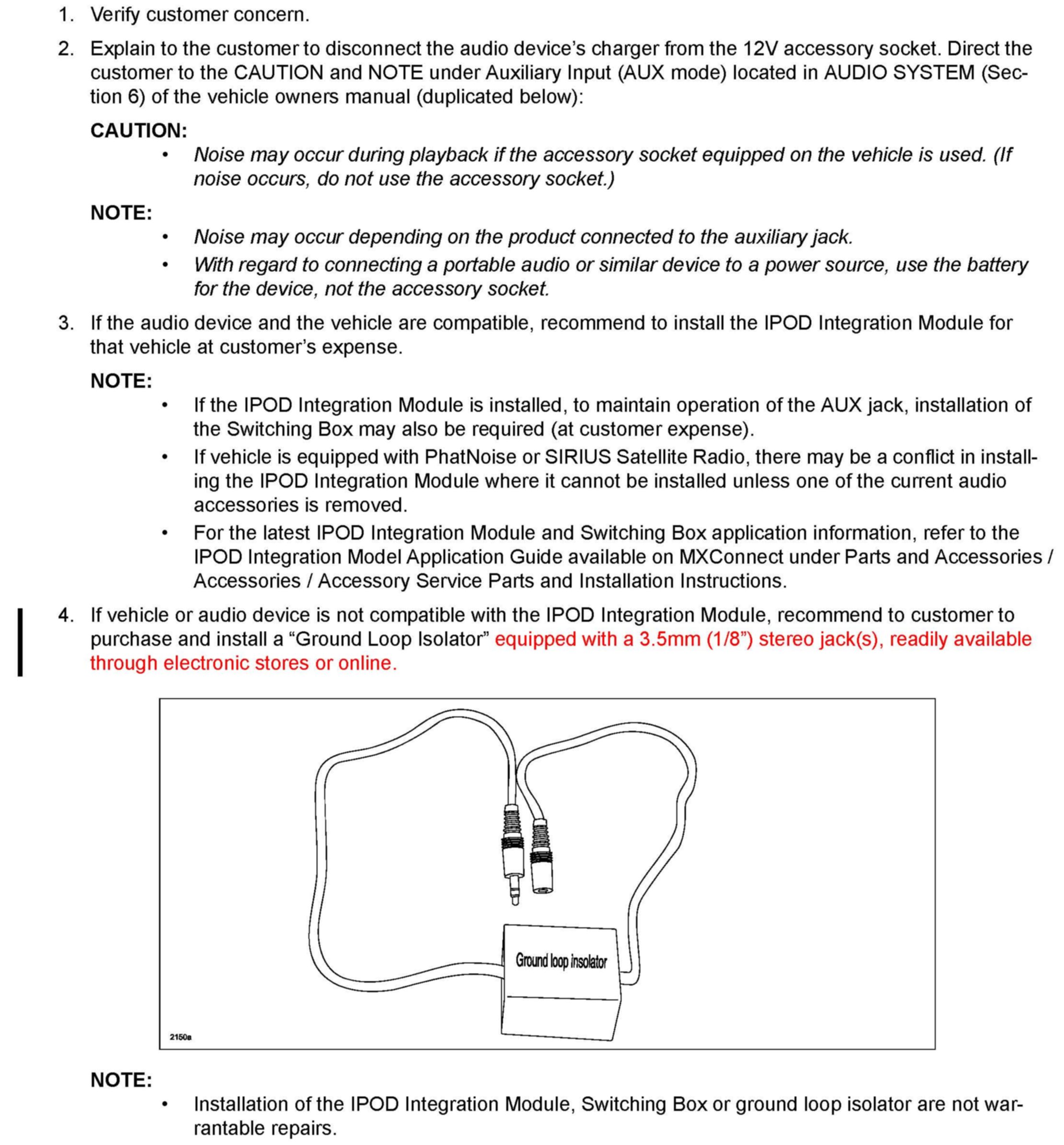 1. Verify customer concern.

2. Explain to the customer to disconnect the audio device's charger from the 12V accessory socket. Direct the customer to the CAUTION and NOTE under Auxiliary Input (AUX mode) located in AUDIO SYSTEM (Section 6) of the vehicle owners manual (duplicated below):

CAUTION:

• Noise may occur during playback if the accessory socket equipped on the vehicle is used. (If noise occurs, do not use the accessory socket.)

NOTE:

• Noise may occur depending on the product connected to the auxiliary jack.

• With regard to connecting a portable audio or similar device to a power source, use the battery for the device, not the accessory socket.

3. If the audio device and the vehicle are compatible, recommend to install the IPOD Integration Module for that vehicle at customer's expense.

NOTE:

• If the IPOD Integration Module is installed, to maintain operation of the AUX jack, installation of the Switching Box may also be required (at customer expense).

• If vehicle is equipped with PhatNoise or SIRIUS Satellite Radio, there may be a conflict in installing the IPOD Integration Module where it cannot be installed unless one of the current audio accessories is removed.

• For the latest IPOD Integration Module and Switching Box application information, refer to the IPOD Integration Model Application Guide available on MXConnect under Parts and Accessories / Accessories / Accessory Service Parts and Installation Instructions.

4. If vehicle or audio device is not compatible with the IPOD Integration Module, recommend to customer to purchase and install a "Ground Loop Isolator" equipped with a 3.5mm (1/8") stereo jack(s), readily available through electronic stores or online.

Ground loop insolator

2150a

NOTE:

• Installation of the IPOD Integration Module, Switching Box or ground loop isolator are not warrantable repairs.