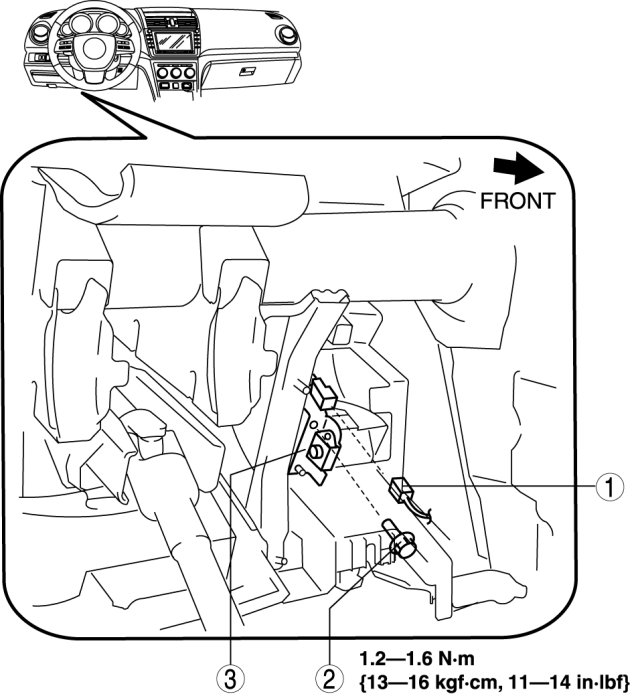 FRONT

①

③

②

1.2—1.6 N·m
{13—16 kgf·cm, 11—14 in·lbf}