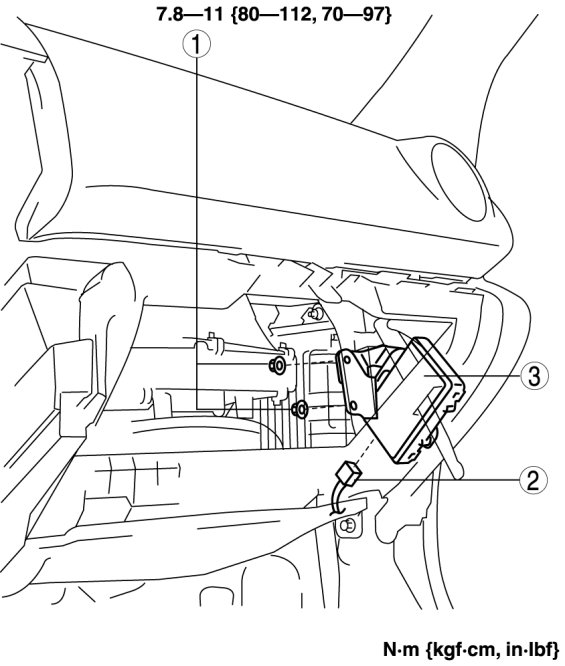 7.8—11 {80—112, 70—97}

1

3

2

N·m {kgf·cm, in·lbf}