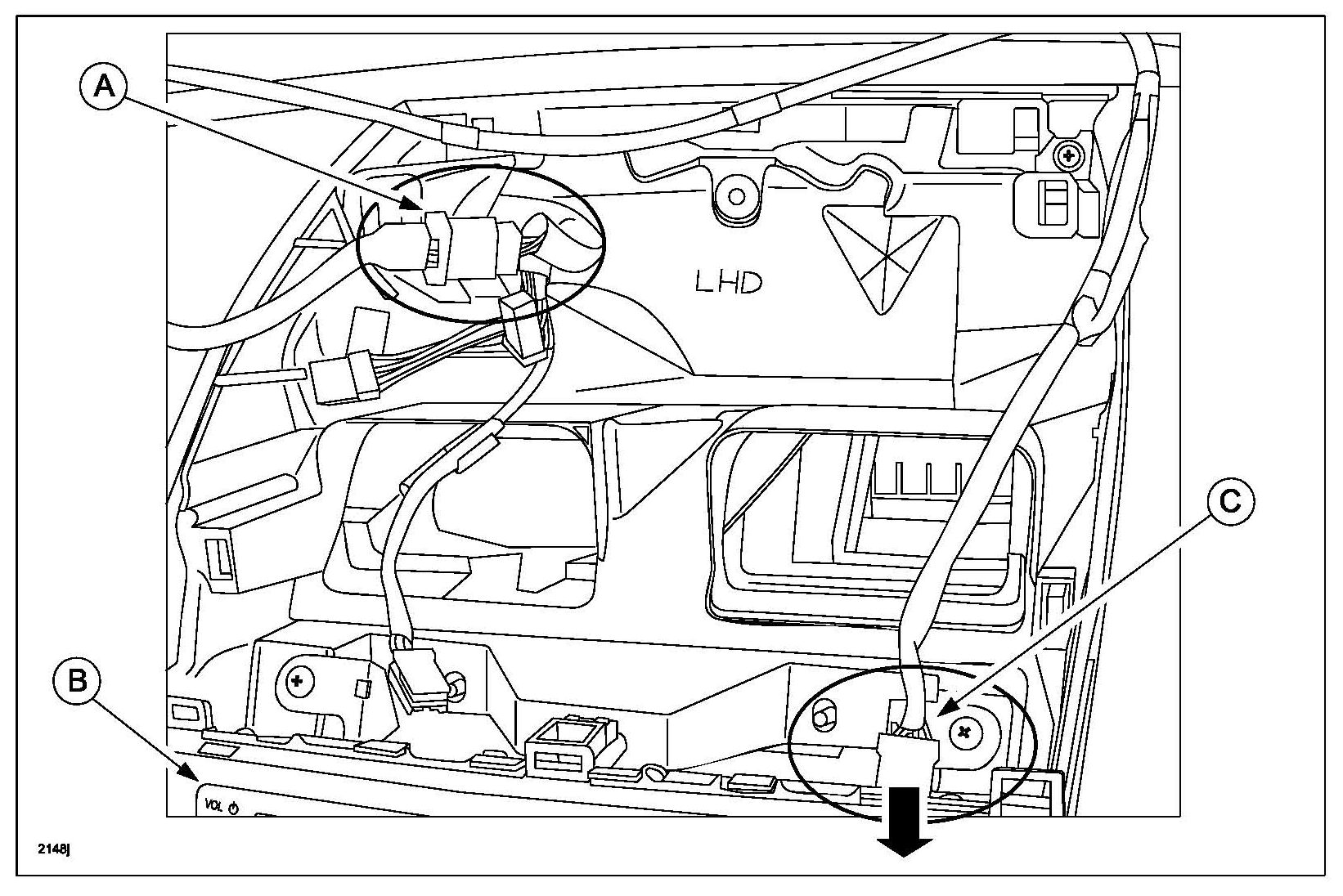 A

LHD

C

B

VOL

2148J