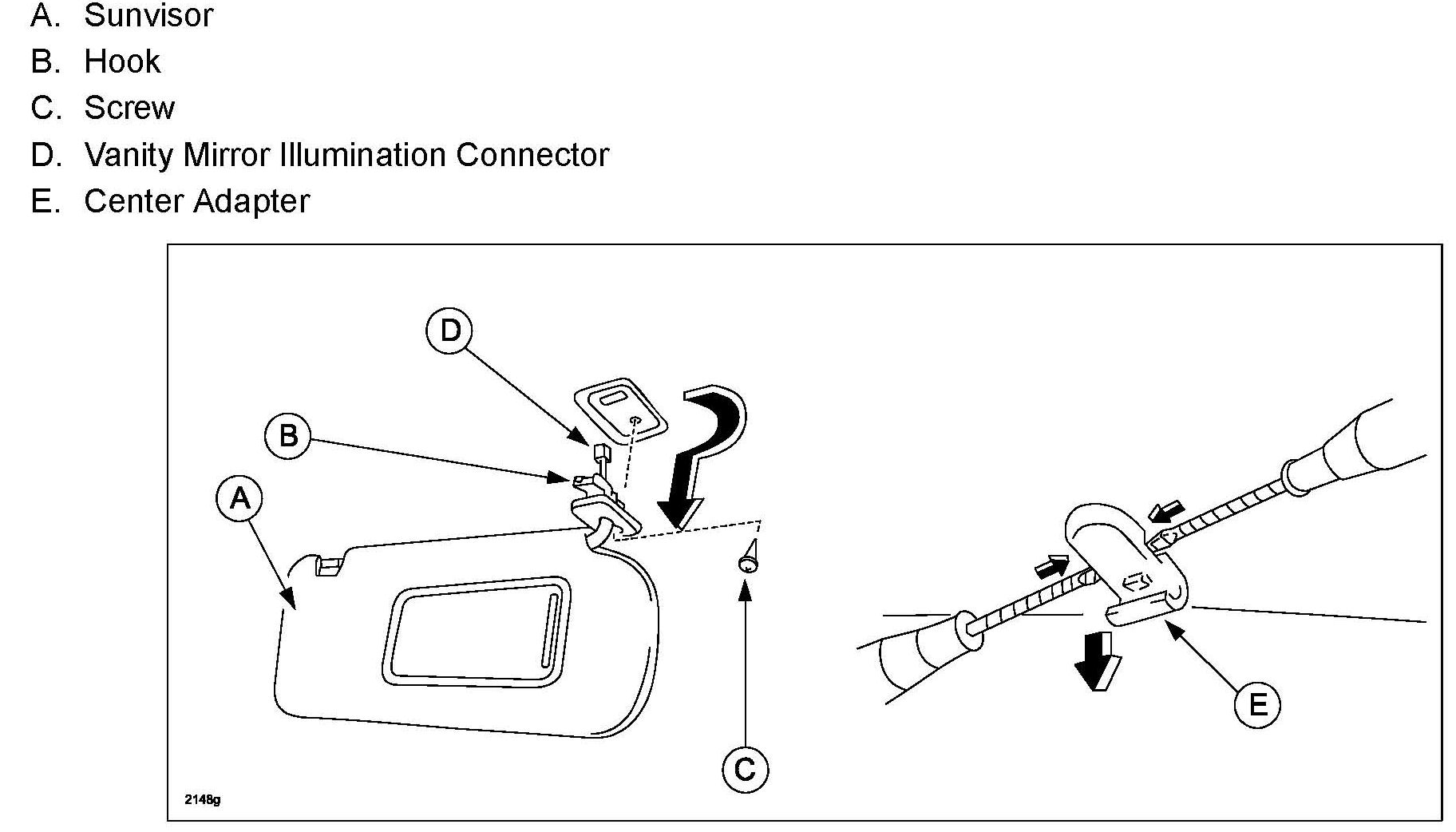 A. Sunvisor
B. Hook
C. Screw
D. Vanity Mirror Illumination Connector
E. Center Adapter

D
B
A
C
E
2148g