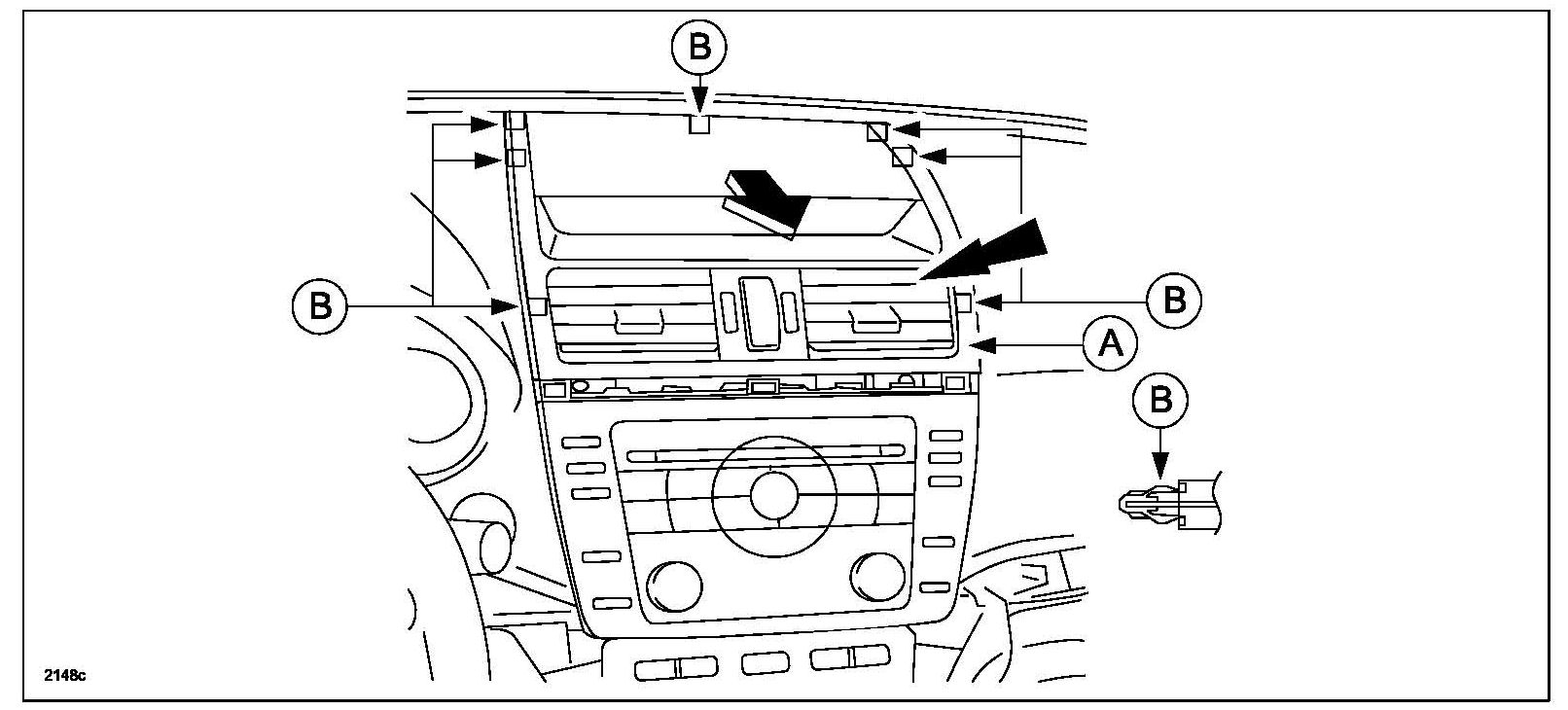 B
B
B
A
B
2148c