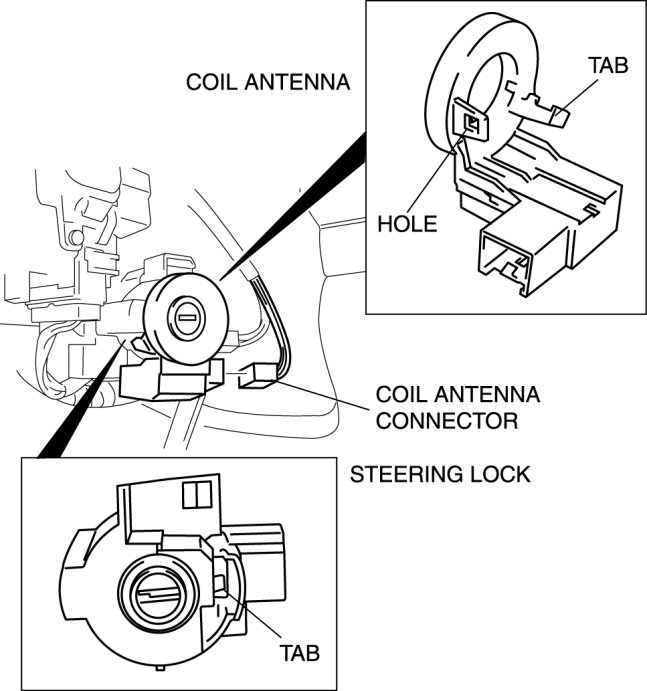 COIL ANTENNA

TAB

HOLE

COIL ANTENNA CONNECTOR

STEERING LOCK

TAB