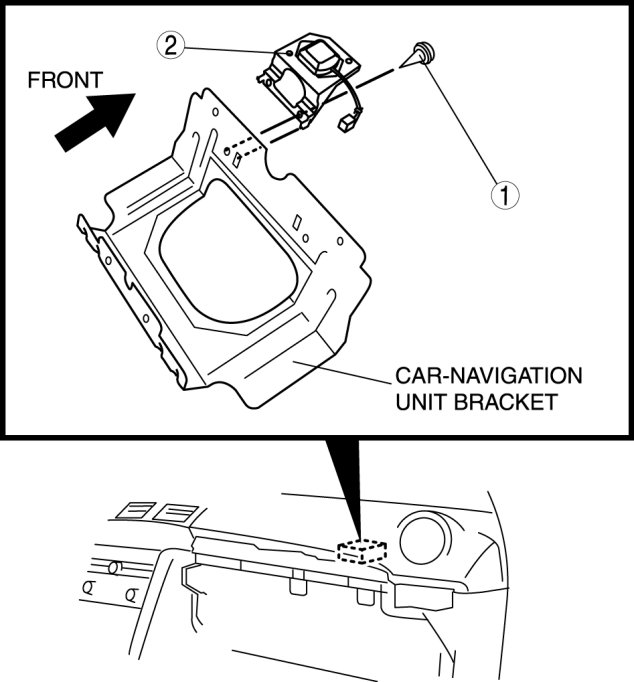 2

FRONT

1

CAR-NAVIGATION UNIT BRACKET