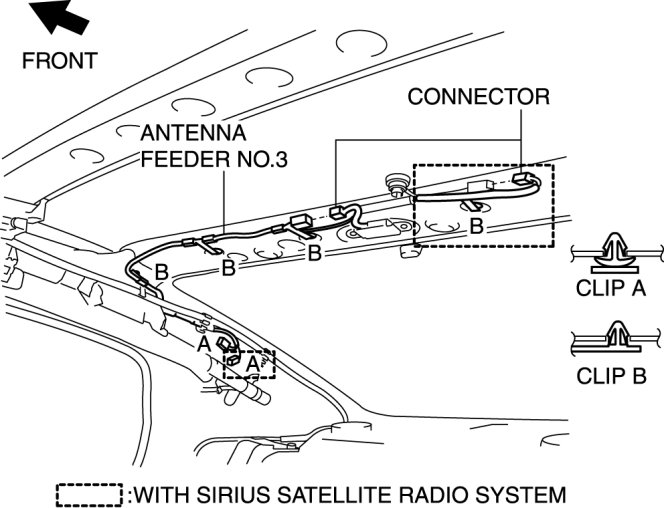 FRONT

CONNECTOR

ANTENNA FEEDER NO.3

B

B

B

B

A

A

CLIP A

CLIP B

:WITH SIRIUS SATELLITE RADIO SYSTEM