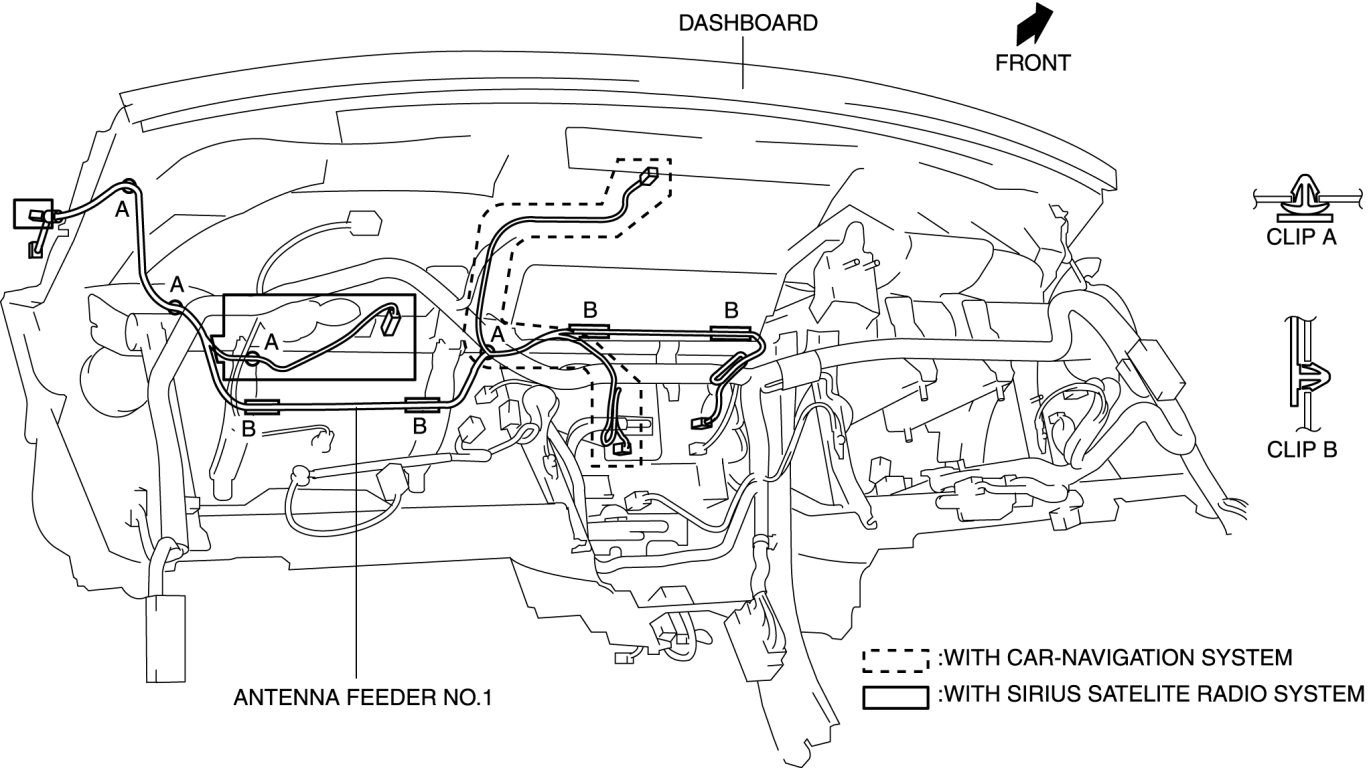 DASHBOARD

FRONT

A

A

A

A

B

B

B

B

CLIP A

CLIP B

ANTENNA FEEDER NO.1

:WITH CAR-NAVIGATION SYSTEM

:WITH SIRIUS SATELITE RADIO SYSTEM