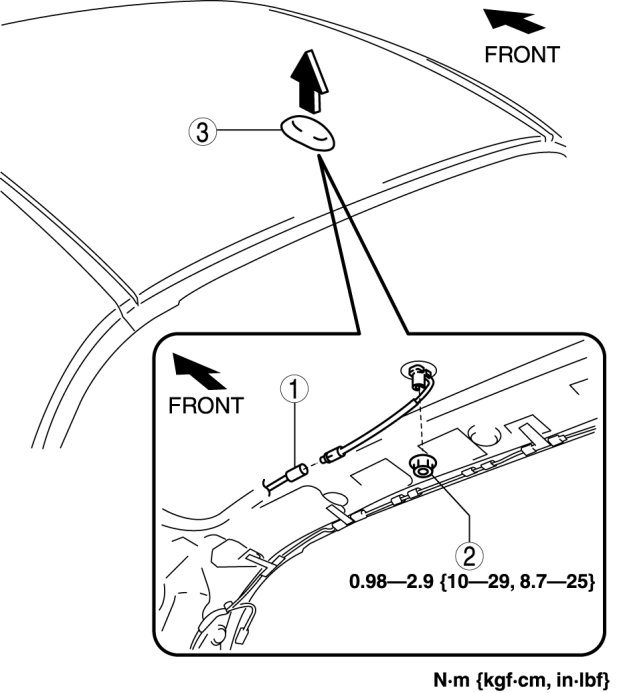 FRONT

3

FRONT

1

2

0.98—2.9 {10—29, 8.7—25}

N·m {kgf·cm, in·lbf}