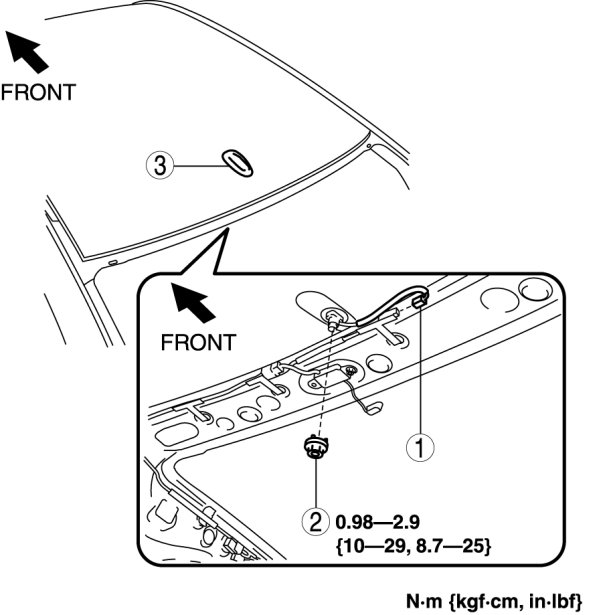 FRONT

3

FRONT

1

2 0.98—2.9
{10—29, 8.7—25}

N·m {kgf·cm, in·lbf}