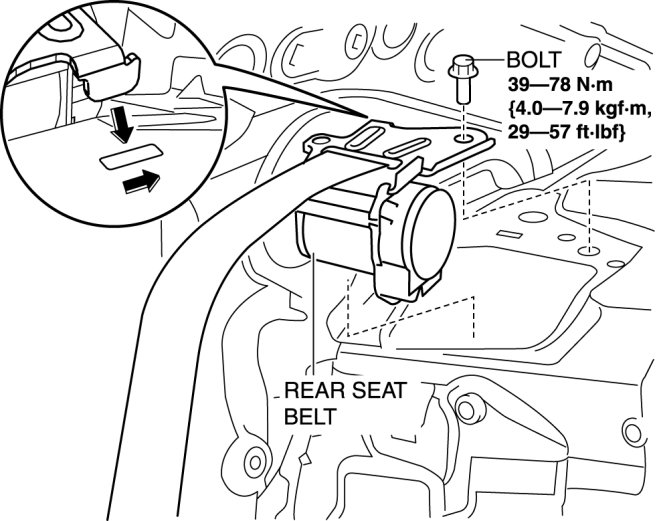 BOLT
39—78 N·m
{4.0—7.9 kgf·m,
29—57 ft·lbf}

REAR SEAT
BELT