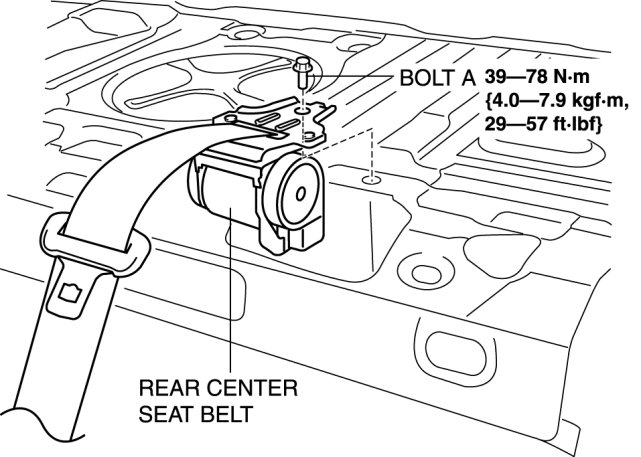 BOLT A 39—78 N·m {4.0—7.9 kgf·m, 29—57 ft·lbf}

REAR CENTER SEAT BELT