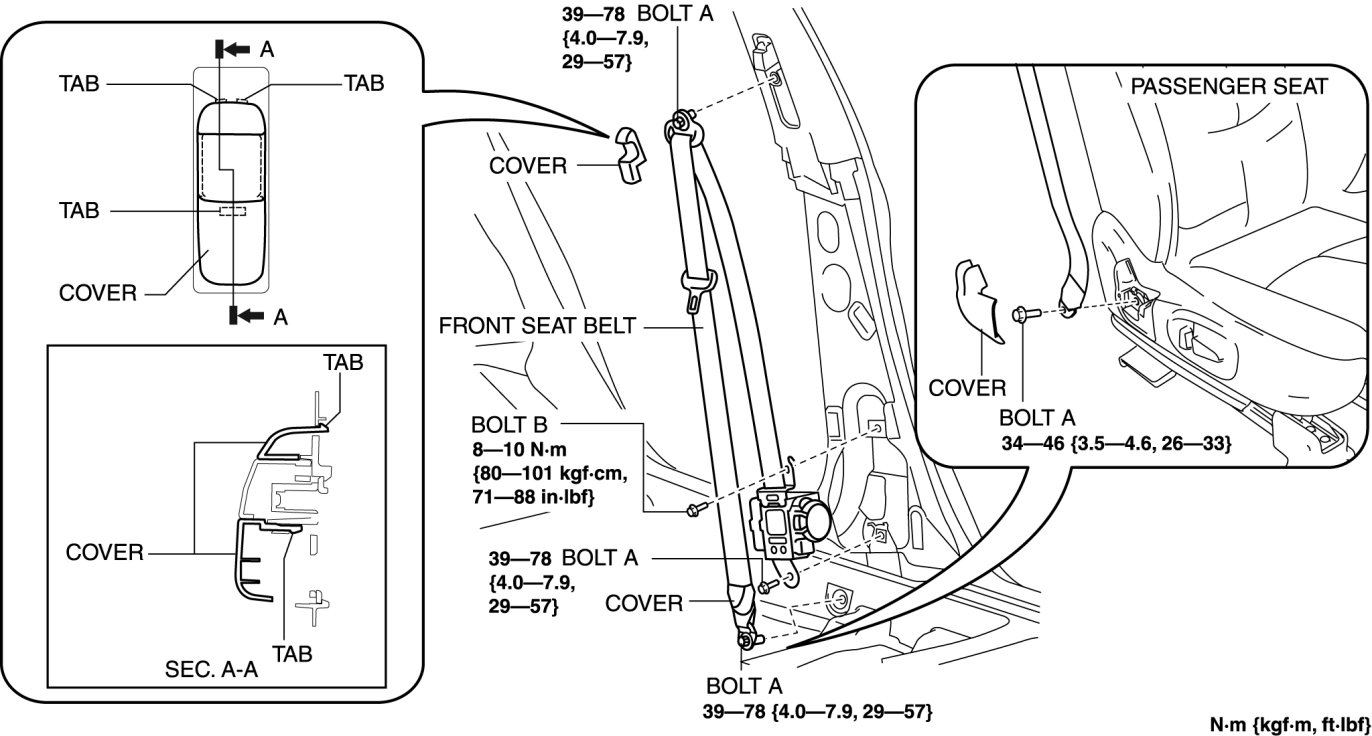 A
TAB
TAB
TAB
COVER
A
TAB
COVER
TAB
SEC. A-A
39—78 BOLT A
{4.0—7.9,
29—57}
COVER
FRONT SEAT BELT
BOLT B
8—10 N·m
{80—101 kgf·cm,
71—88 in·lbf}
39—78 BOLT A
{4.0—7.9,
29—57}
COVER
BOLT A
39—78 {4.0—7.9, 29—57}
PASSENGER SEAT
COVER
BOLT A
34—46 {3.5—4.6, 26—33}
N·m {kgf·m, ft·lbf}