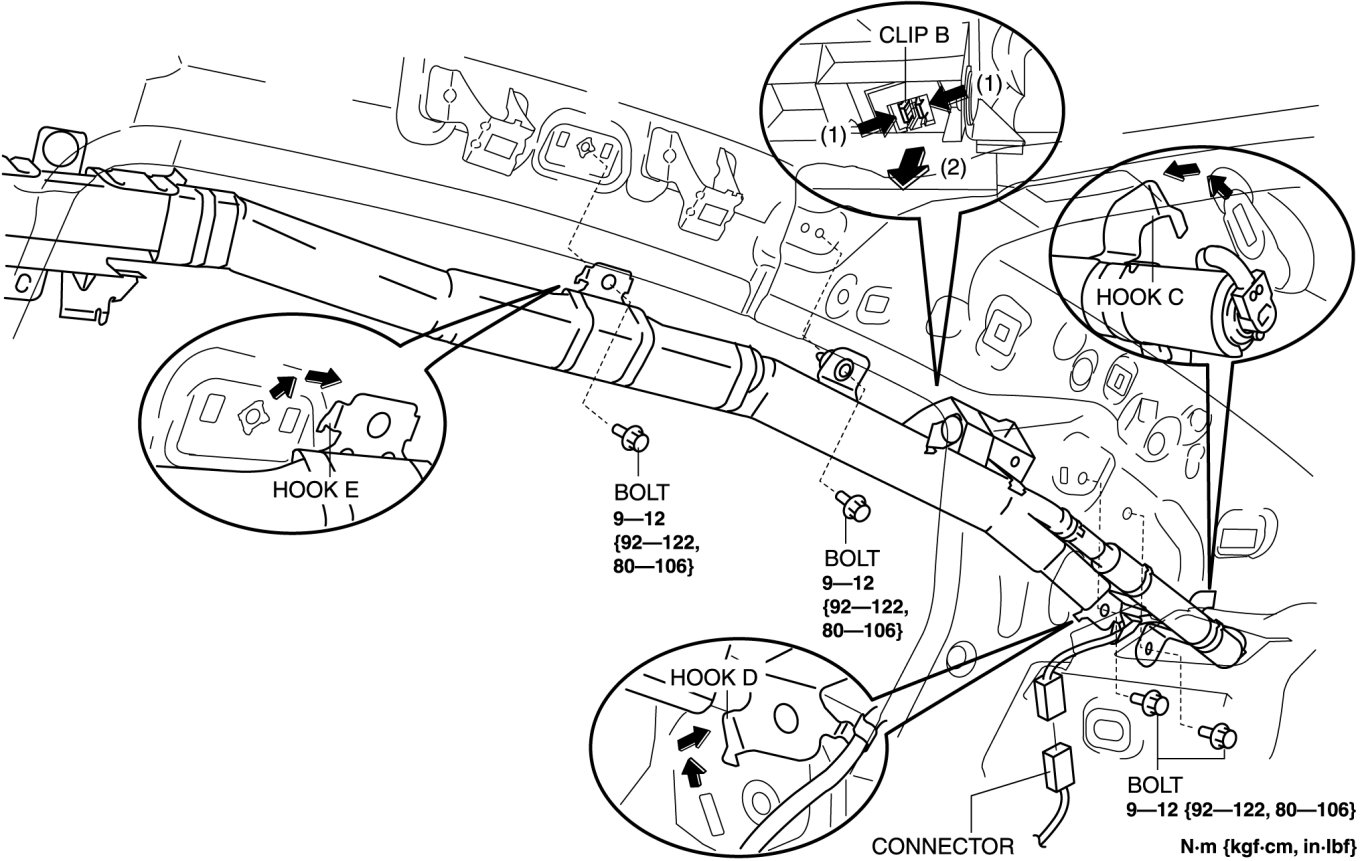 CLIP B
(1)
(1)
(2)
HOOK C
HOOK E
BOLT
9—12
{92—122,
80—106}
BOLT
9—12
{92—122,
80—106}
HOOK D
BOLT
9—12 {92—122, 80—106}
CONNECTOR
N·m {kgf·cm, in·lbf}