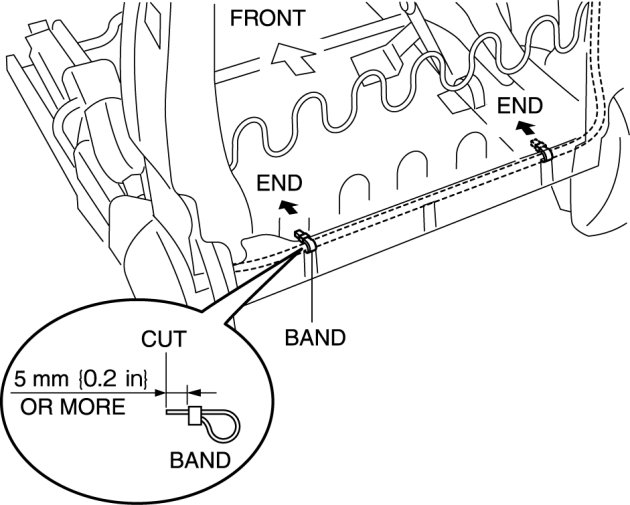 FRONT

END

END

BAND

CUT

5 mm {0.2 in} OR MORE

BAND