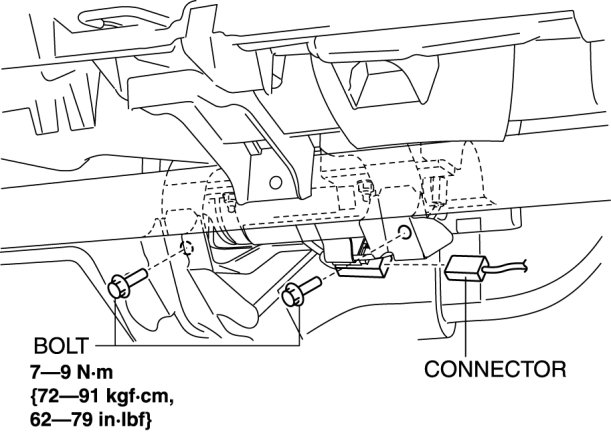 BOLT
7—9 N·m
{72—91 kgf·cm,
62—79 in·lbf}

CONNECTOR