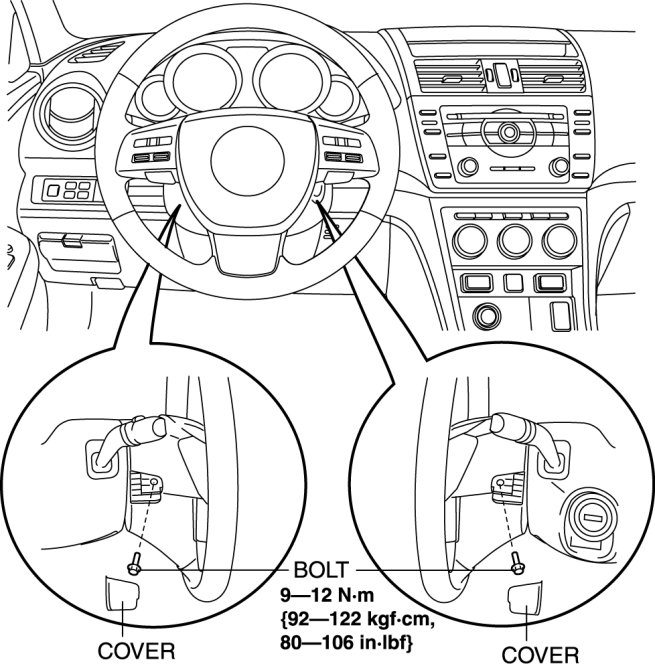 BOLT

9—12 N·m
{92—122 kgf·cm,
80—106 in·lbf}

COVER

COVER