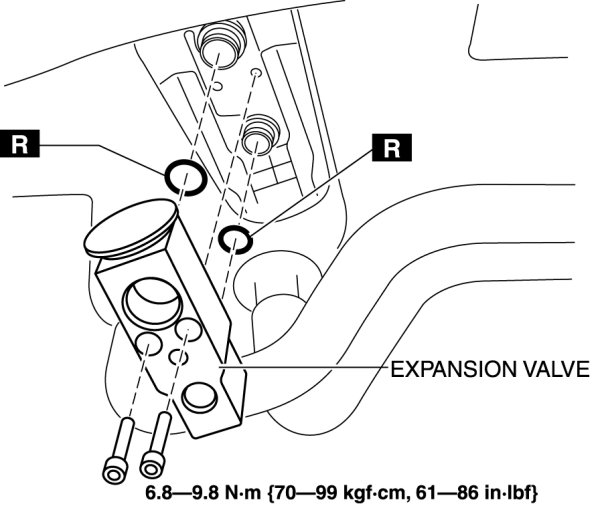 R

R

EXPANSION VALVE

6.8—9.8 N·m {70—99 kgf·cm, 61—86 in·lbf}