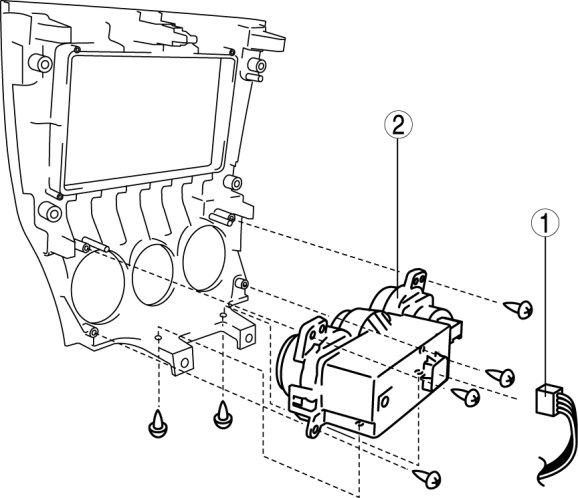 2
1