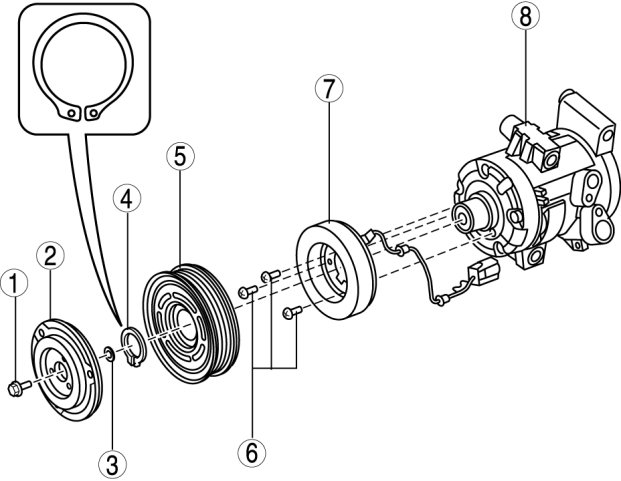 8
7
5
4
2
1
3
6