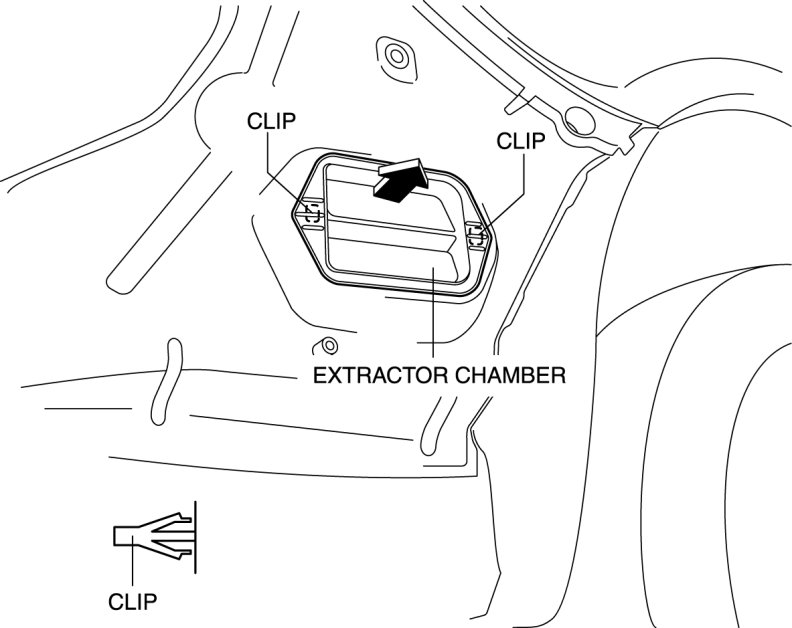 CLIP

CLIP

EXTRACTOR CHAMBER

CLIP