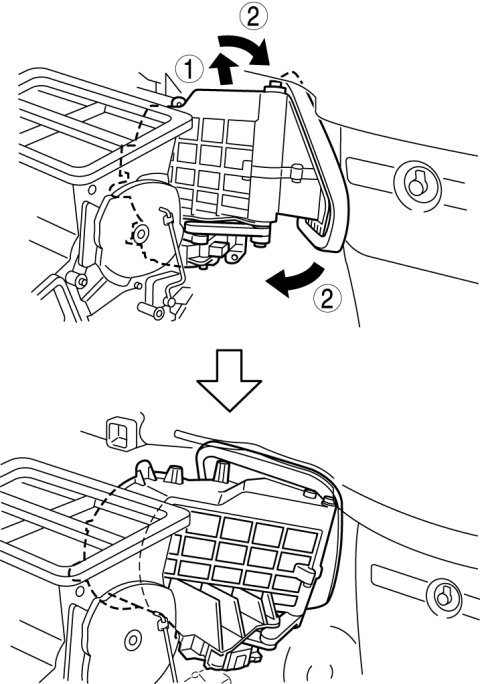 ②
①
②