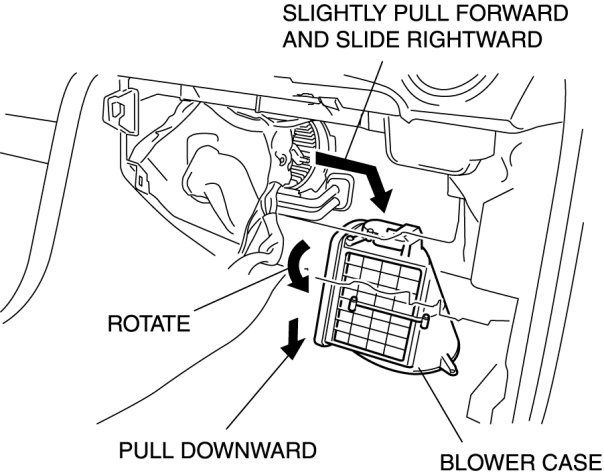 SLIGHTLY PULL FORWARD AND SLIDE RIGHTWARD

ROTATE

PULL DOWNWARD

BLOWER CASE