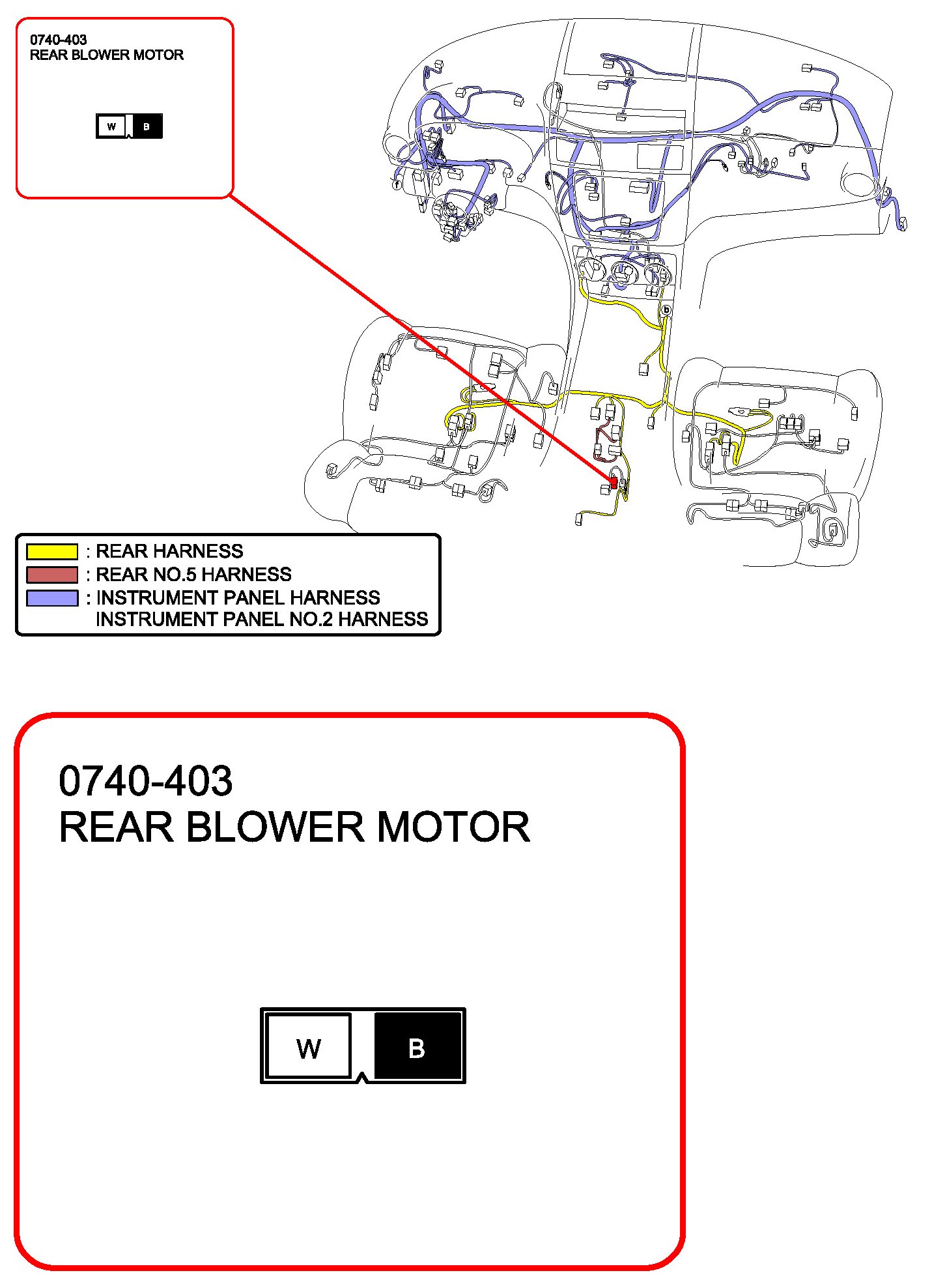 0740-403
REAR BLOWER MOTOR

W B

f

b

: REAR HARNESS
: REAR NO.5 HARNESS
: INSTRUMENT PANEL HARNESS
INSTRUMENT PANEL NO.2 HARNESS

0740-403
REAR BLOWER MOTOR

W B