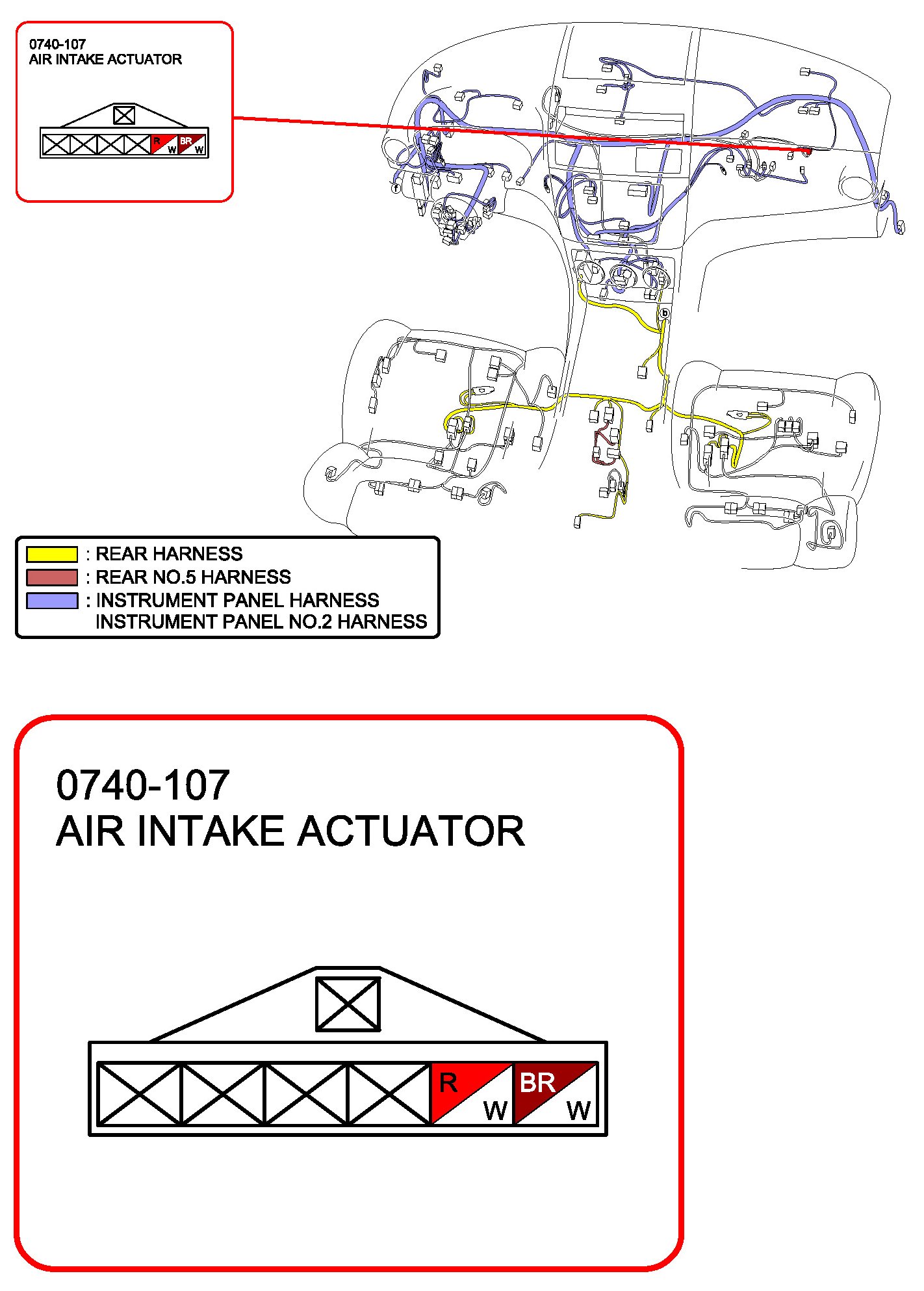 0740-107
AIR INTAKE ACTUATOR

R
W
BR
W

f

b

: REAR HARNESS
: REAR NO.5 HARNESS
: INSTRUMENT PANEL HARNESS
INSTRUMENT PANEL NO.2 HARNESS

0740-107
AIR INTAKE ACTUATOR

R
W
BR
W