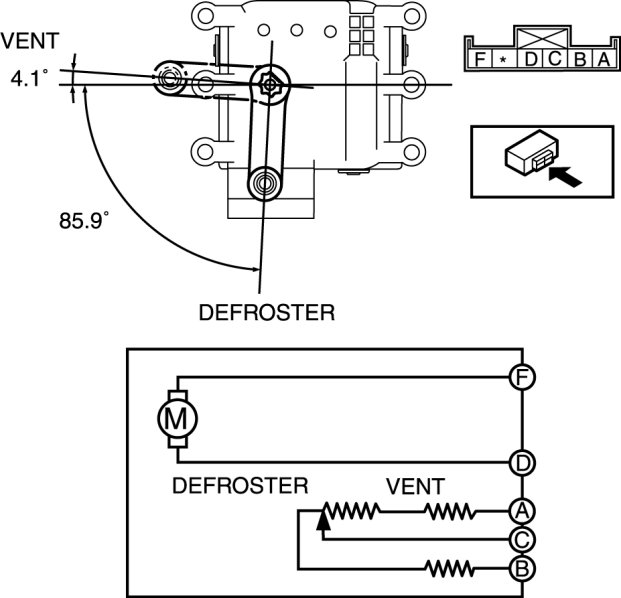 VENT
4.1°
85.9°
DEFROSTER

F * D C B A

M
F
D
DEFROSTER
VENT
A
C
B