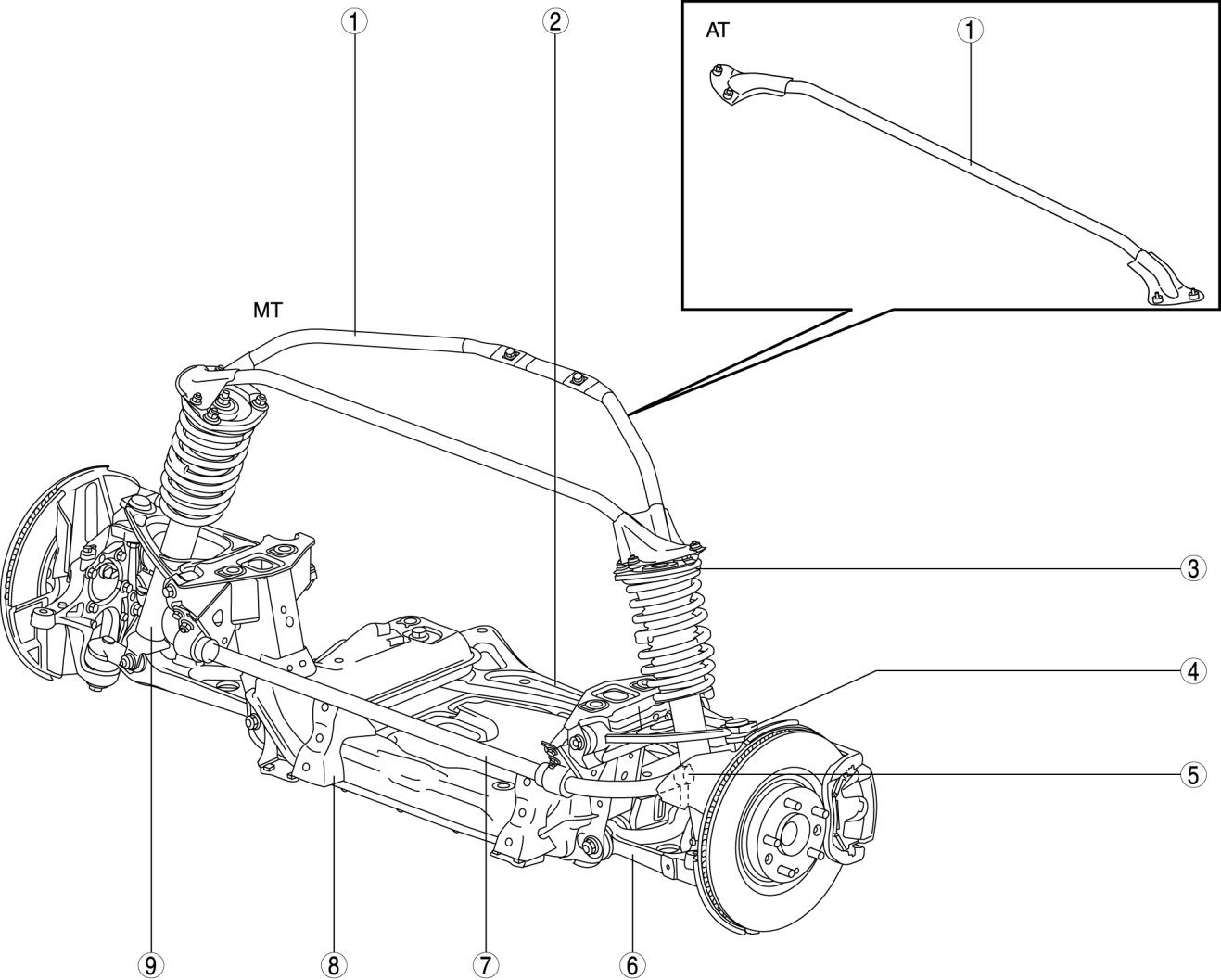 1
2
AT
1
MT
3
4
5
9
8
7
6