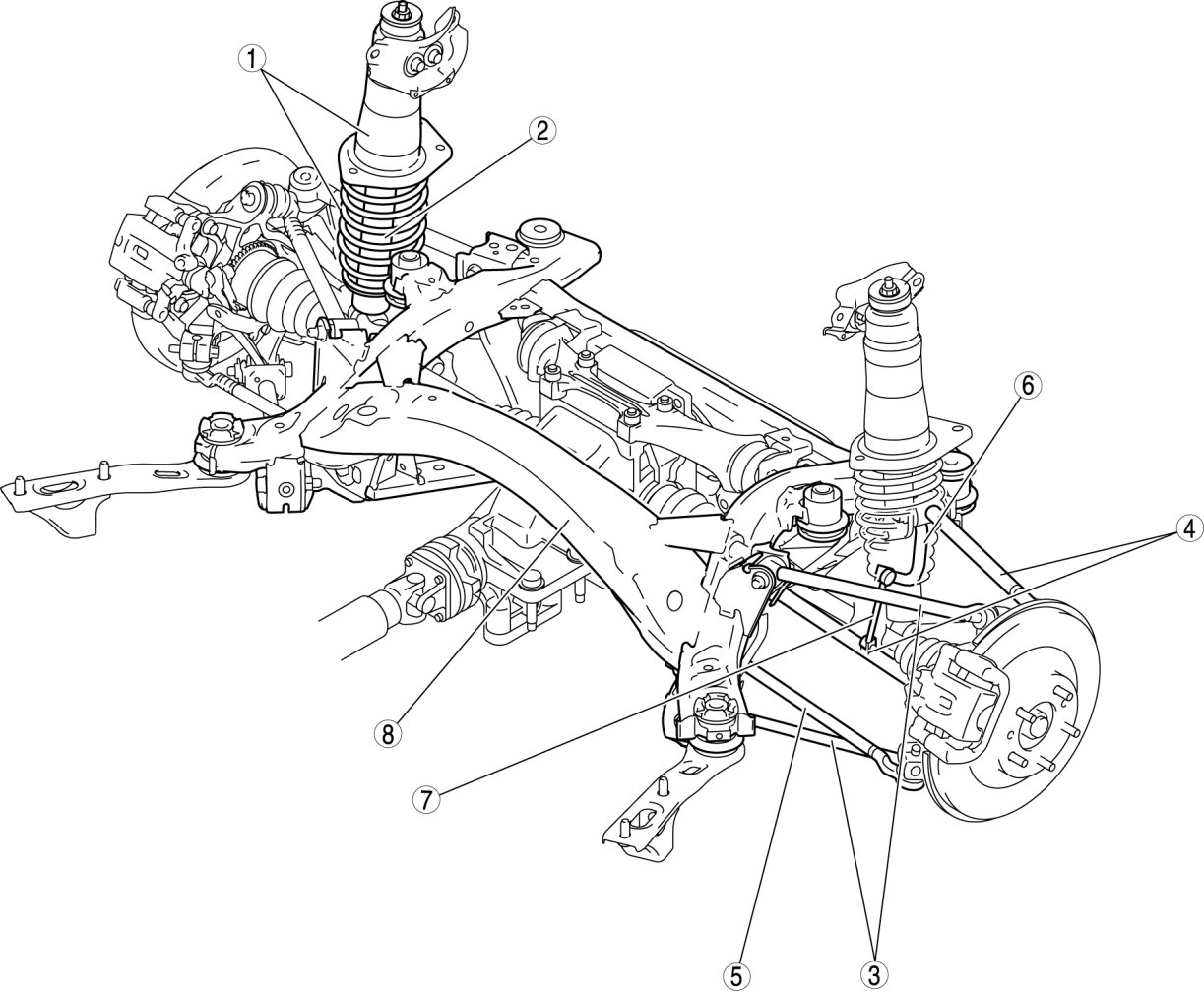 1
2
6
4
8
7
5
3