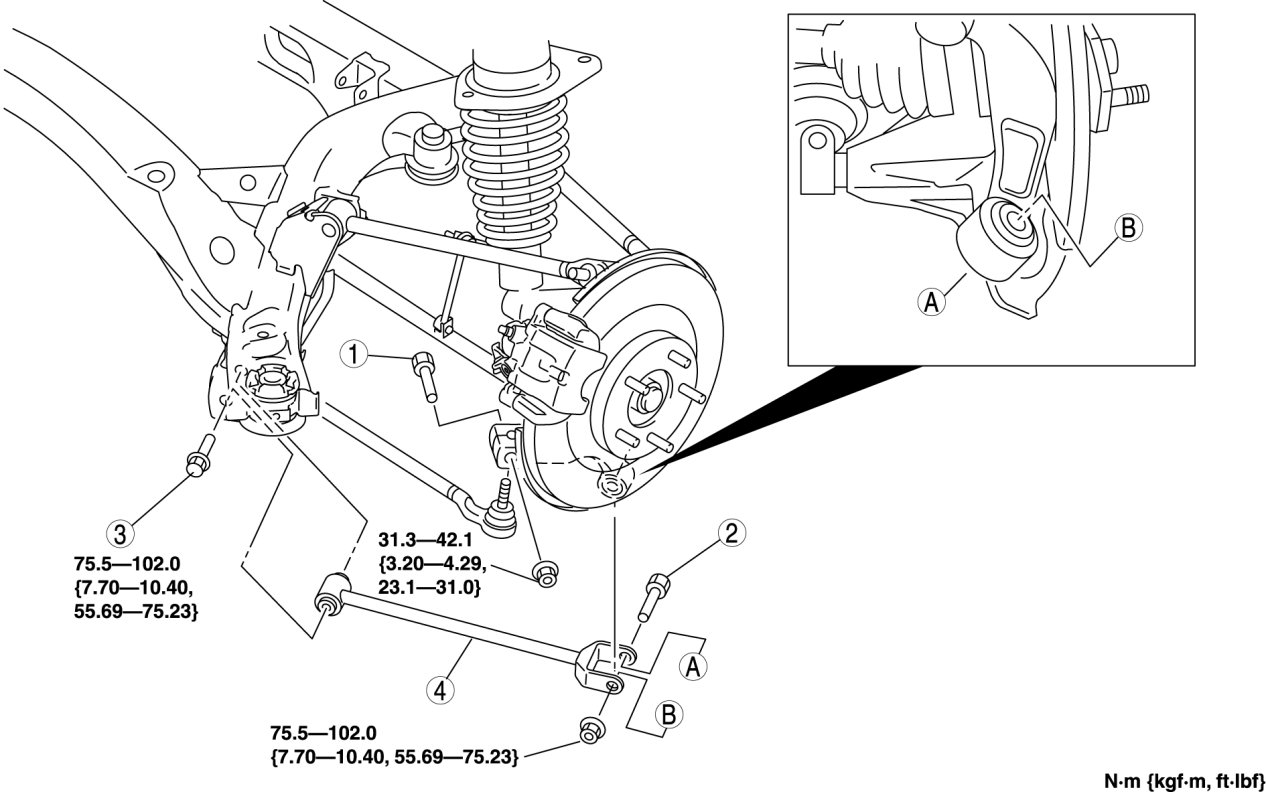 B

A

1

3

75.5—102.0
{7.70—10.40,
55.69—75.23}

31.3—42.1
{3.20—4.29,
23.1—31.0}

2

4

A

B

75.5—102.0
{7.70—10.40, 55.69—75.23}

N·m {kgf·m, ft·lbf}