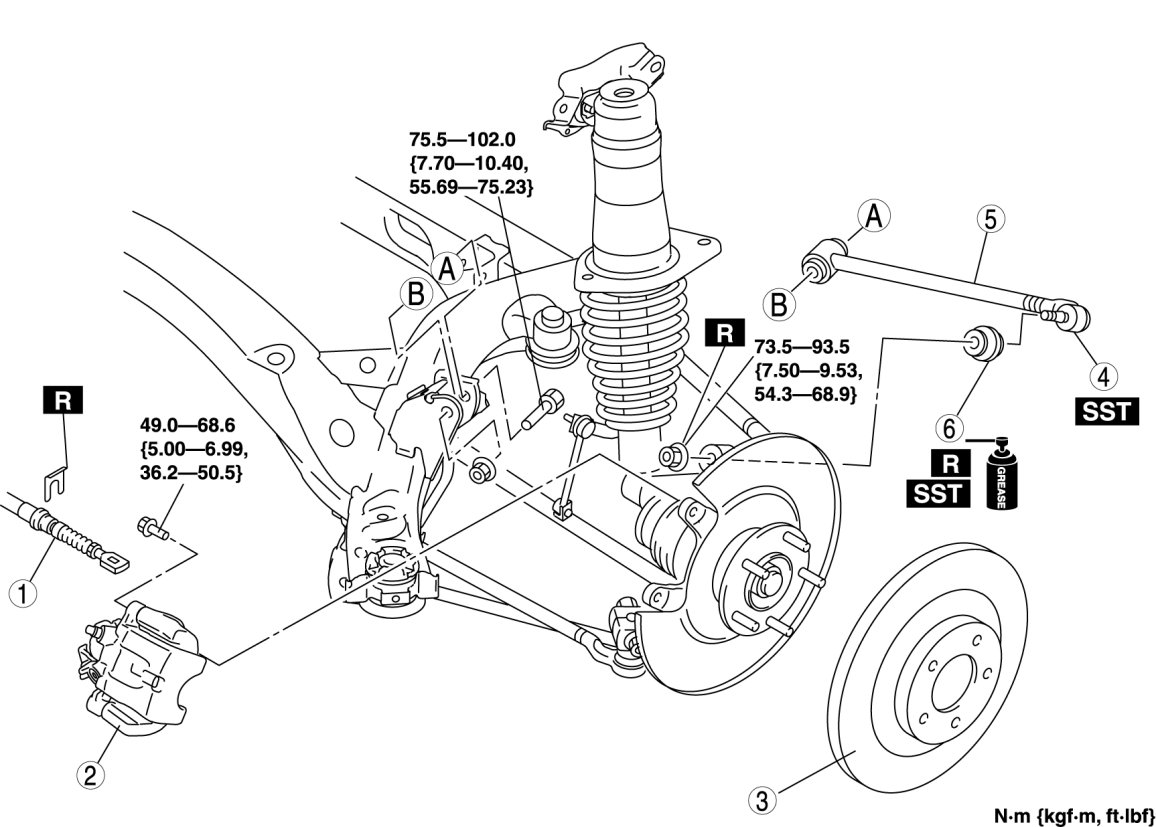 75.5—102.0
{7.70—10.40,
55.69—75.23}

A

B

A

5

B

R

73.5—93.5
{7.50—9.53,
54.3—68.9}

4

SST

R

49.0—68.6
{5.00—6.99,
36.2—50.5}

6

R

SST

GREASE

1

2

3

N·m {kgf·m, ft·lbf}